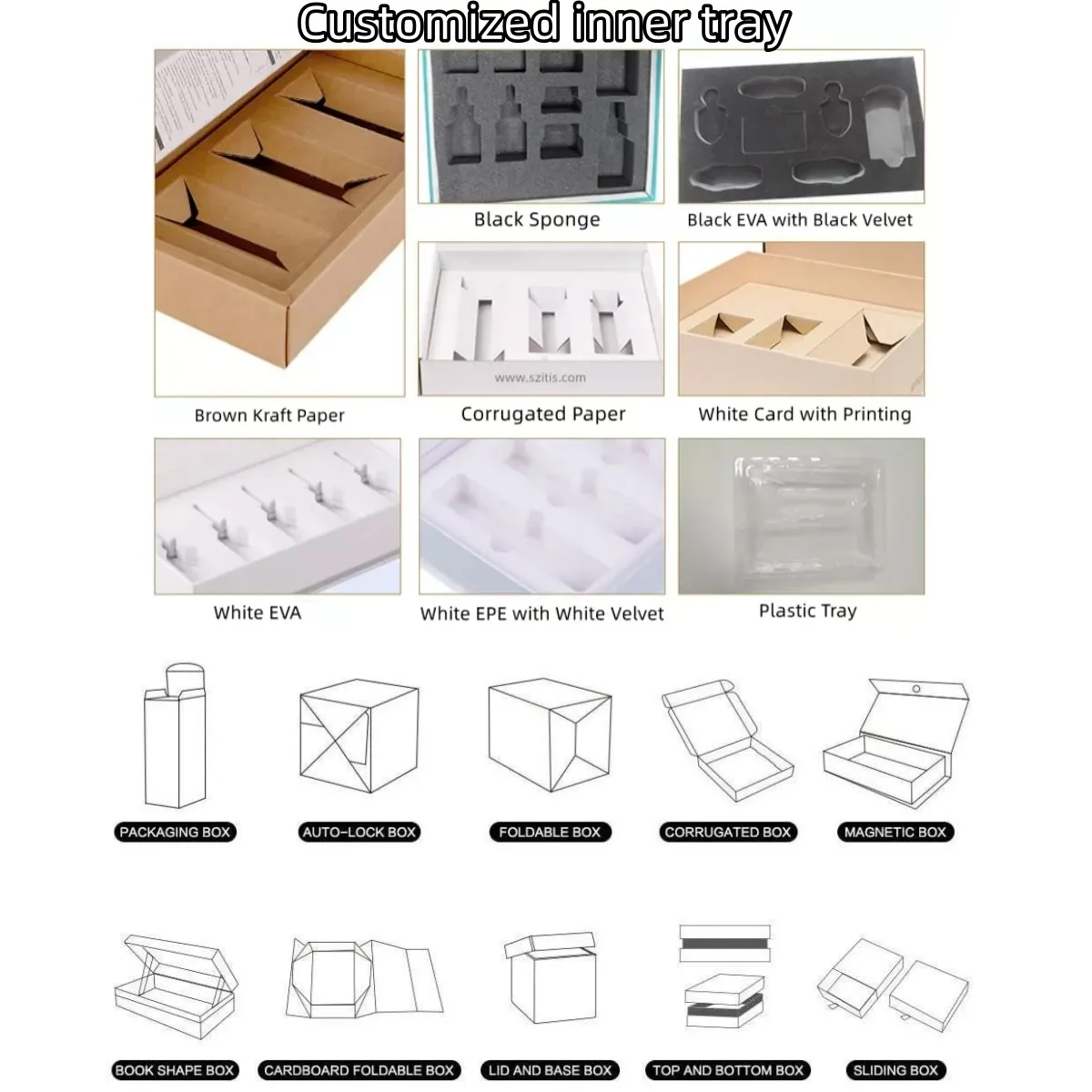 Customized inner tray

Black Sponge

Black EVA with Black Velvet

www.szitis.com

Brown Kraft Paper

Corrugated Paper

White Card with Printing

White EVA

White EPE with White Velvet

Plastic Tray

PACKAGING BOX

AUTO-LOCK BOX

FOLDABLE BOX

CORRUGATED BOX

MAGNETIC BOX

BOOK SHAPE BOX

CARDBOARD FOLDABLE BOX

LID AND BASE BOX

TOP AND BOTTOM BOX

SLIDING BOX