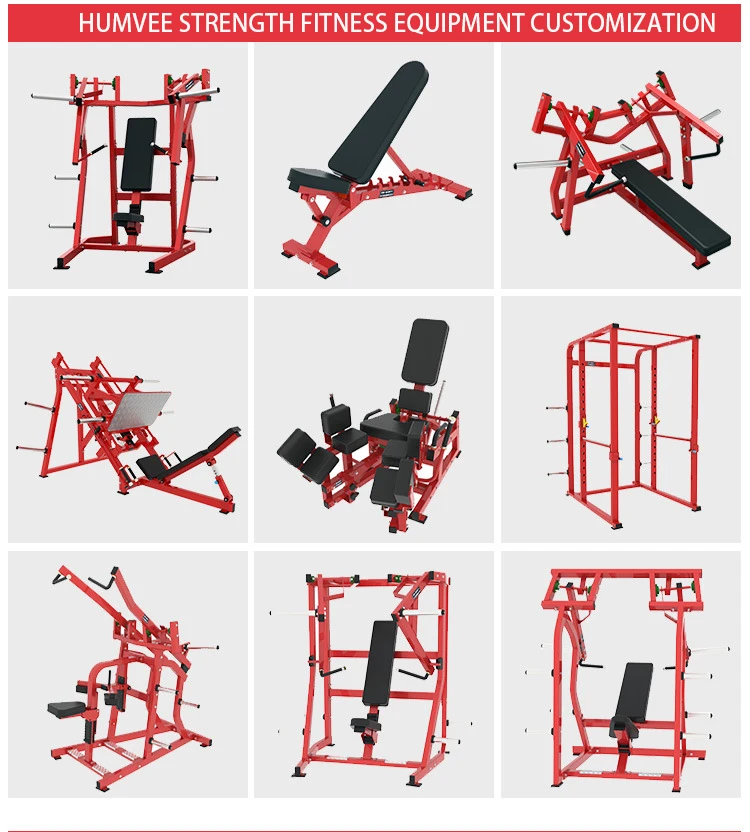 HUMVEE STRENGTH FITNESS EQUIPMENT CUSTOMIZATION