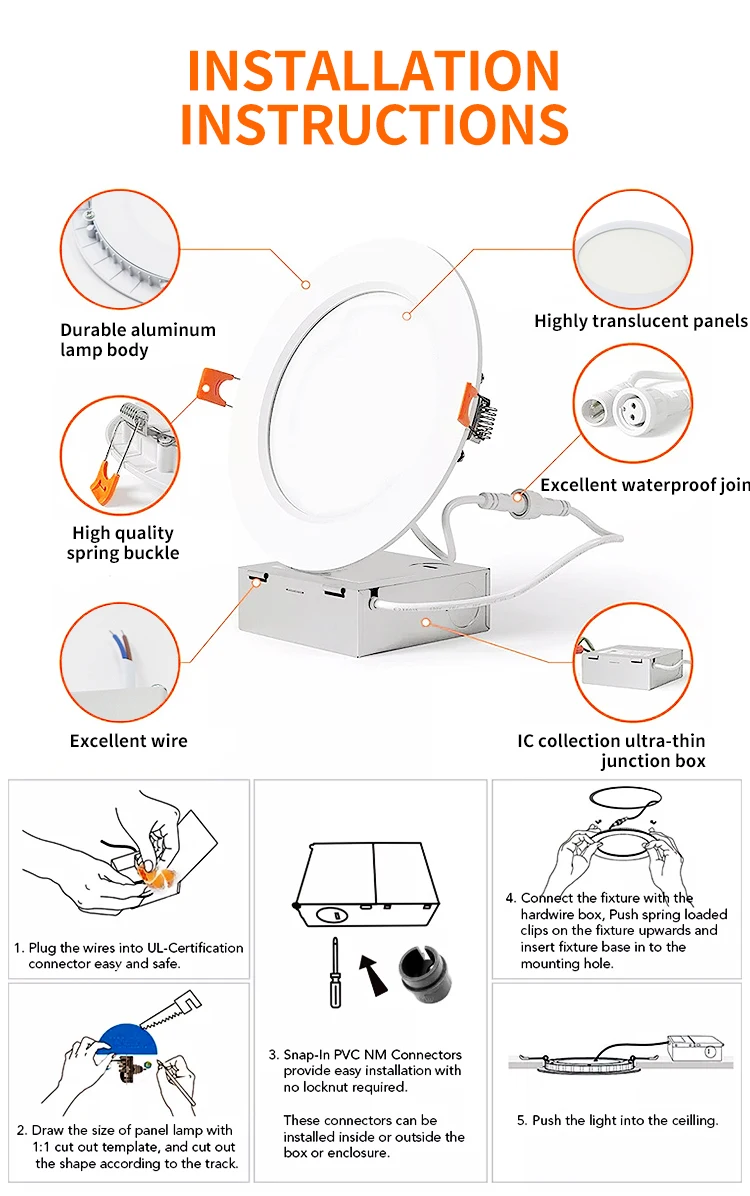 INSTALLATION INSTRUCTIONS

Durable aluminum lamp body

Highly translucent panels

High quality spring buckle

Excellent waterproof join

Excellent wire

IC collection ultra-thin junction box

1. Plug the wires into UL-Certification connector easy and safe.

2. Draw the size of panel lamp with 1:1 cut out template, and cut out the shape according to the track.

3. Snap-In PVC NM Connectors provide easy installation with no locknut required.

These connectors can be installed inside or outside the box or enclosure.

4. Connect the fixture with the hardwire box, Push spring loaded clips on the fixture upwards and insert fixture base in to the mounting hole.

5. Push the light into the ceilling.