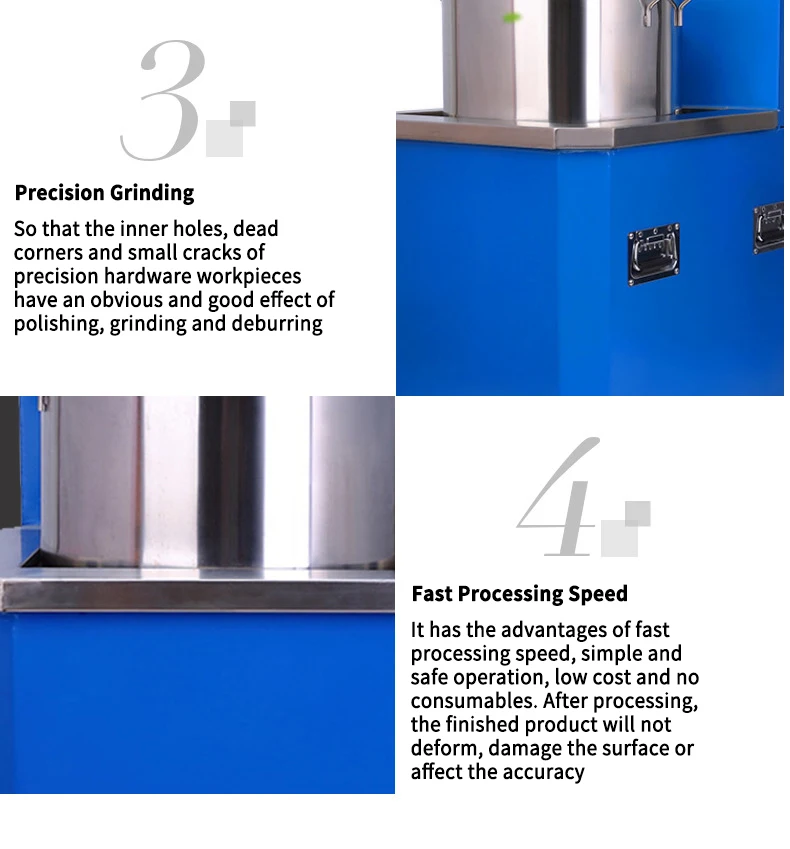 3

Precision Grinding

So that the inner holes, dead corners and small cracks of precision hardware workpieces have an obvious and good effect of polishing, grinding and deburring

4

Fast Processing Speed

It has the advantages of fast processing speed, simple and safe operation, low cost and no consumables. After processing, the finished product will not deform, damage the surface or affect the accuracy