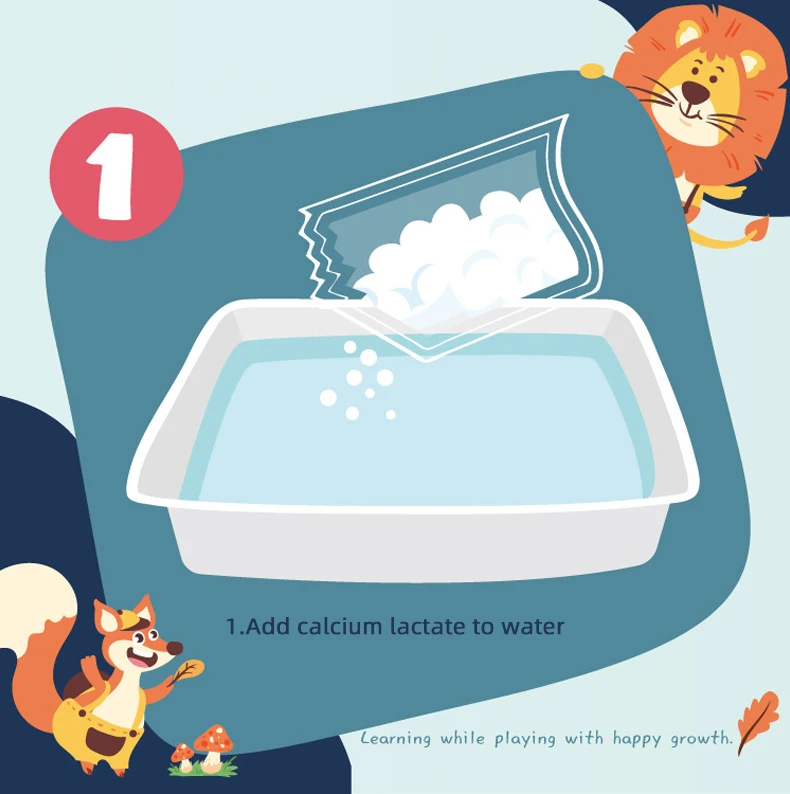 1

1.Add calcium lactate to water

Learning while playing with happy growth.