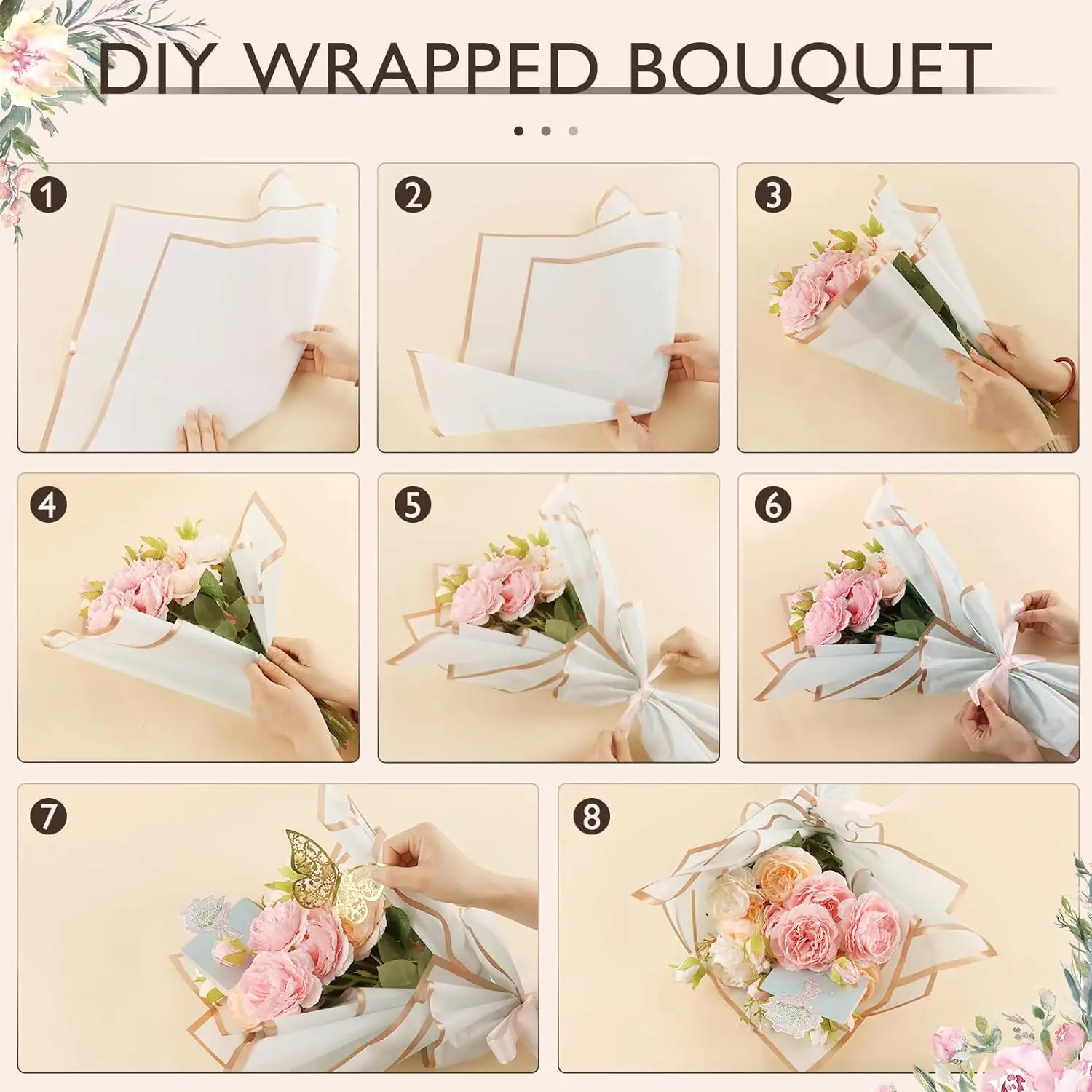 DIY WRAPPED BOUQUET

1

2

3

4

5

6

7

8