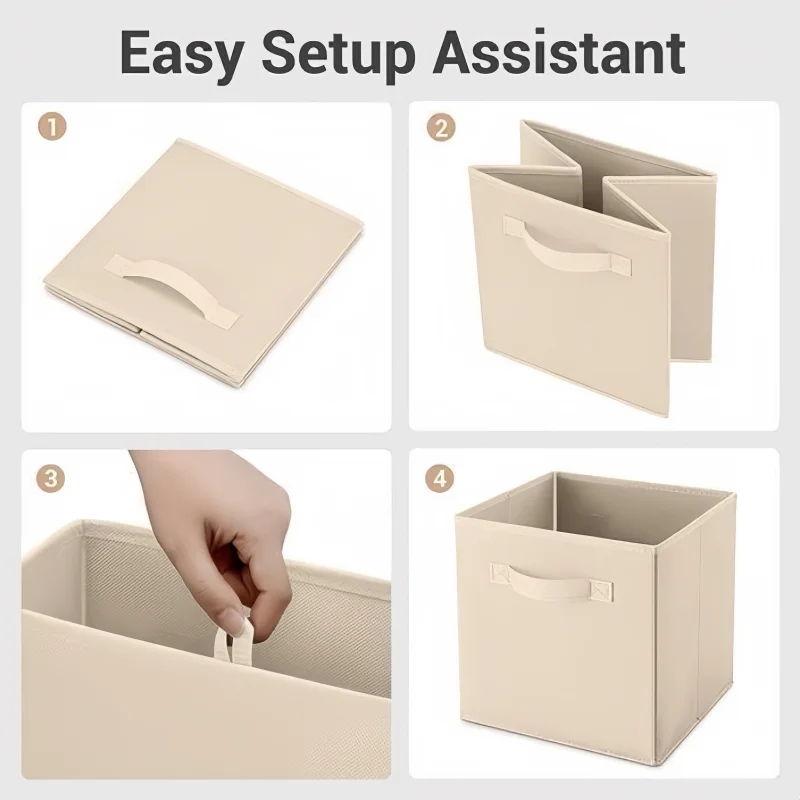 Easy Setup Assistant

1

2

3

4