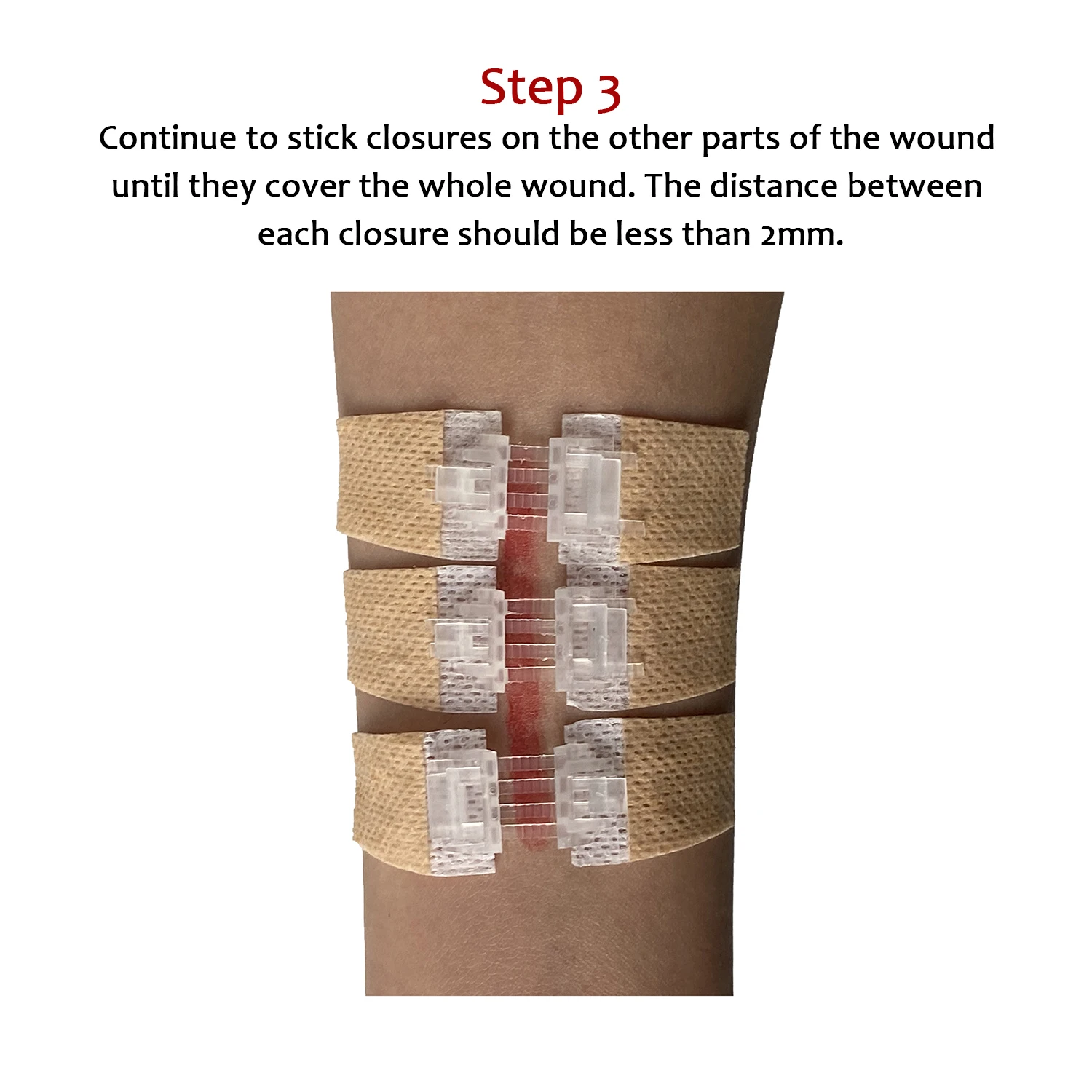 Step 3

Continue to stick closures on the other parts of the wound until they cover the whole wound. The distance between each closure should be less than 2mm.