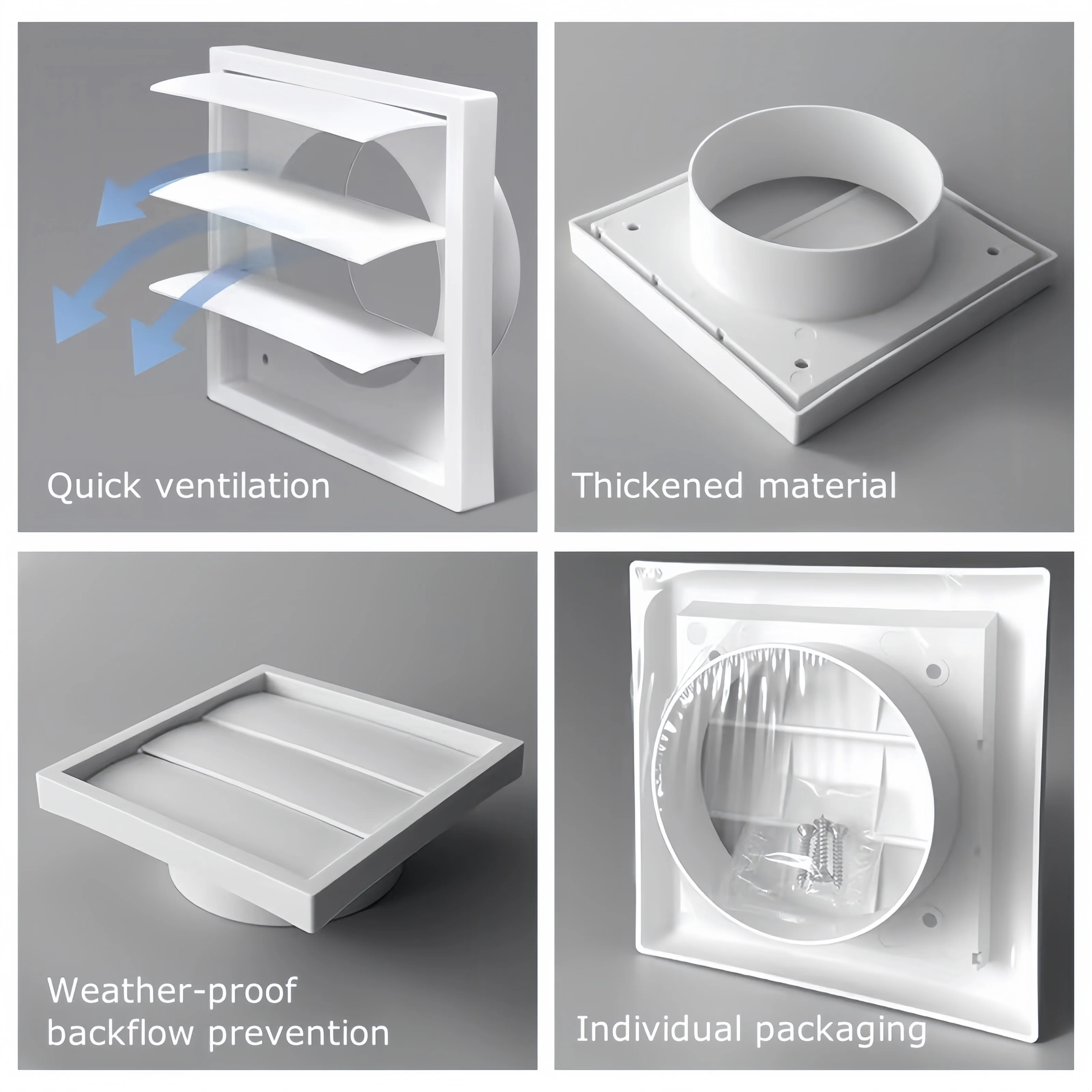 Quick ventilation

Thickened material

Weather-proof backflow prevention

Individual packaging