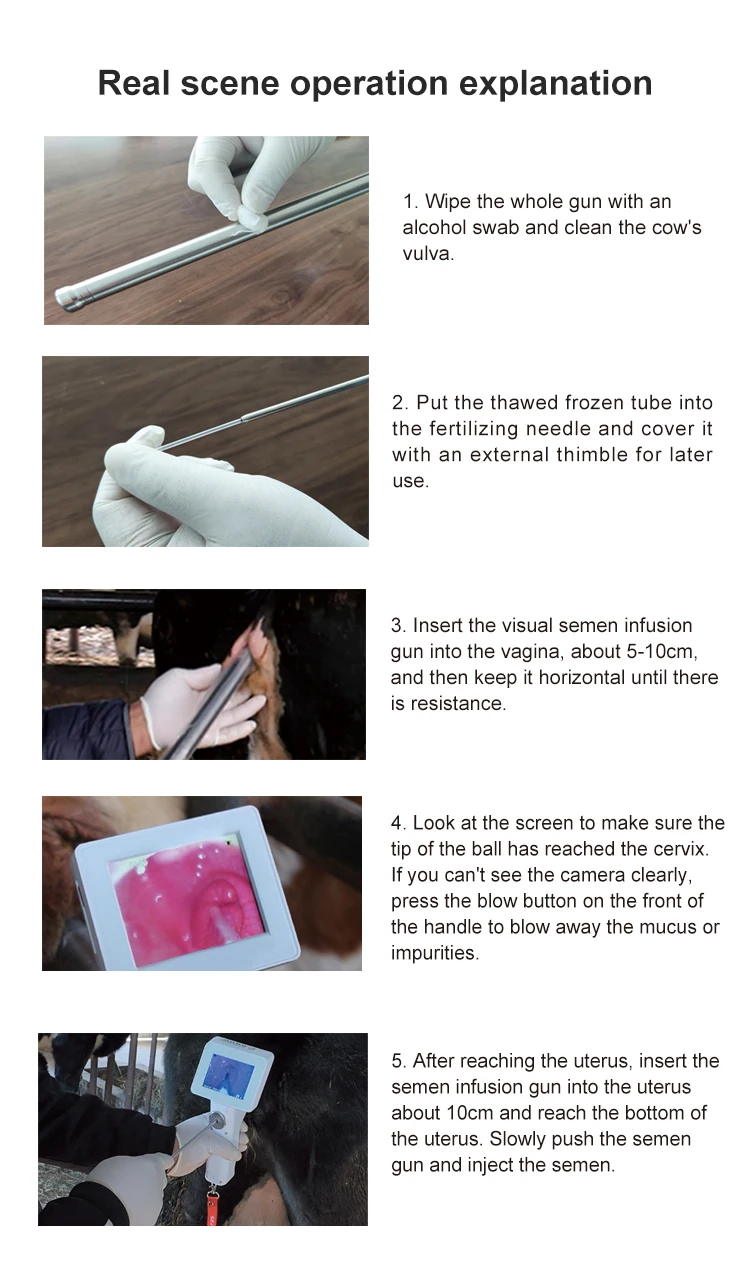 Real scene operation explanation

1. Wipe the whole gun with an alcohol swab and clean the cow's vulva.

2. Put the thawed frozen tube into the fertilizing needle and cover it with an external thimble for later use.

3. Insert the visual semen infusion gun into the vagina, about 5-10cm, and then keep it horizontal until there is resistance.

4. Look at the screen to make sure the tip of the ball has reached the cervix. If you can't see the camera clearly, press the blow button on the front of the handle to blow away the mucus or impurities.

5. After reaching the uterus, insert the semen infusion gun into the uterus about 10cm and reach the bottom of the uterus. Slowly push the semen gun and inject the semen.