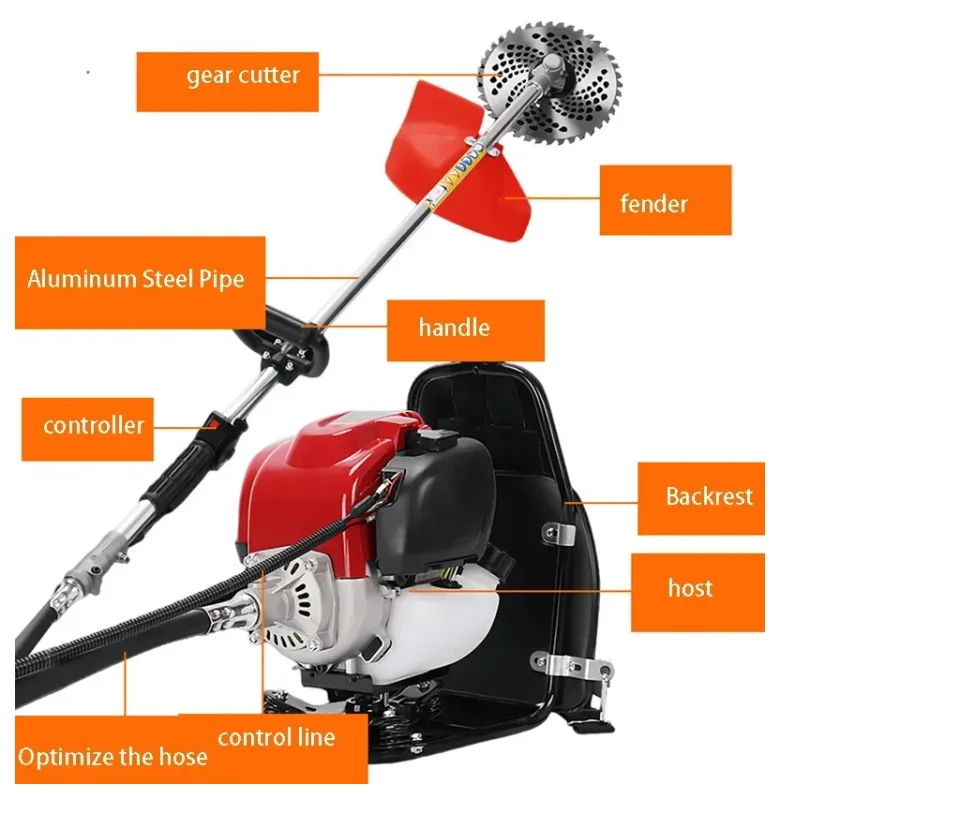 gear cutter

fender

Aluminum Steel Pipe

handle

controller

Backrest

host

control line

Optimize the hose