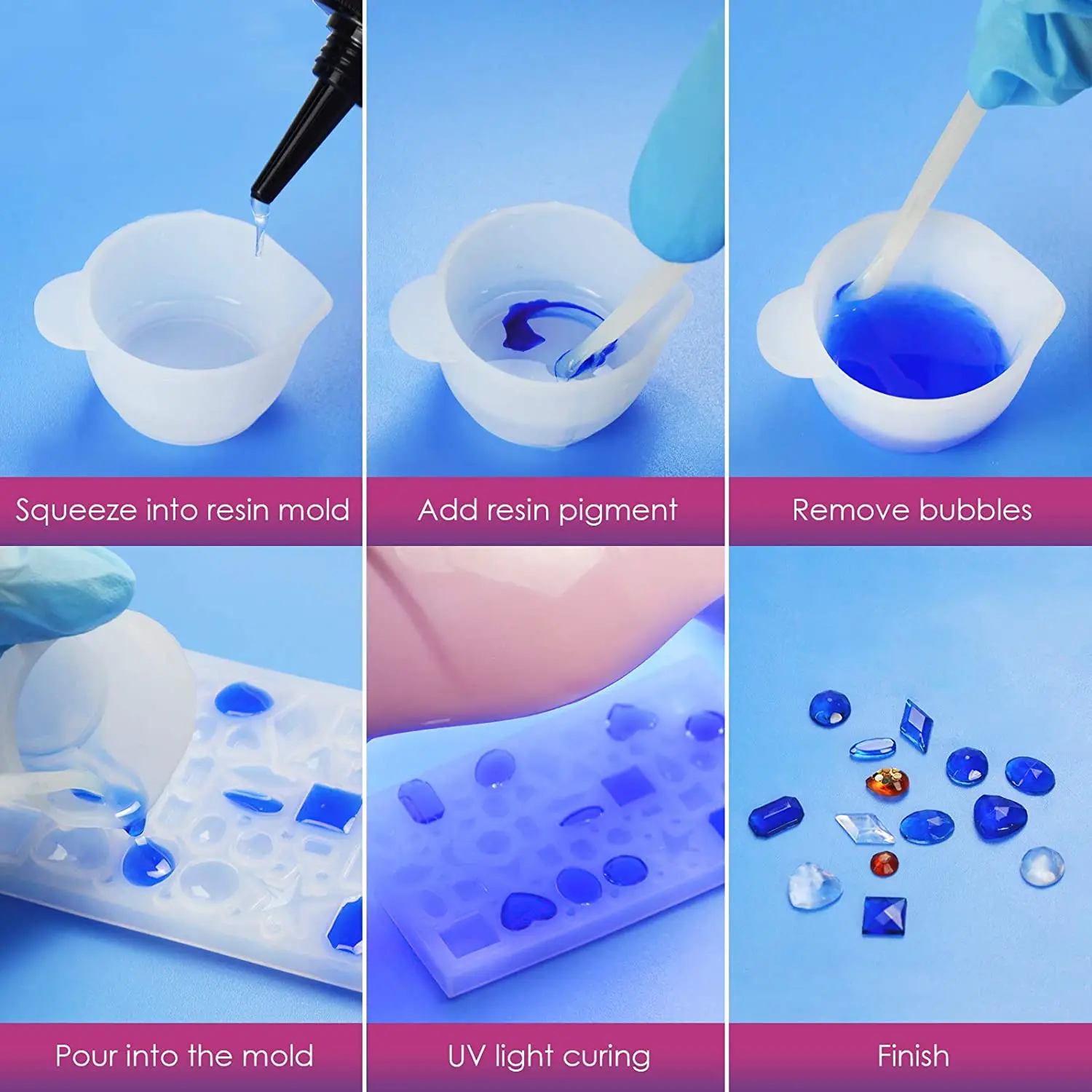 Squeeze into resin mold

Add resin pigment

Remove bubbles

Pour into the mold

UV light curing

Finish