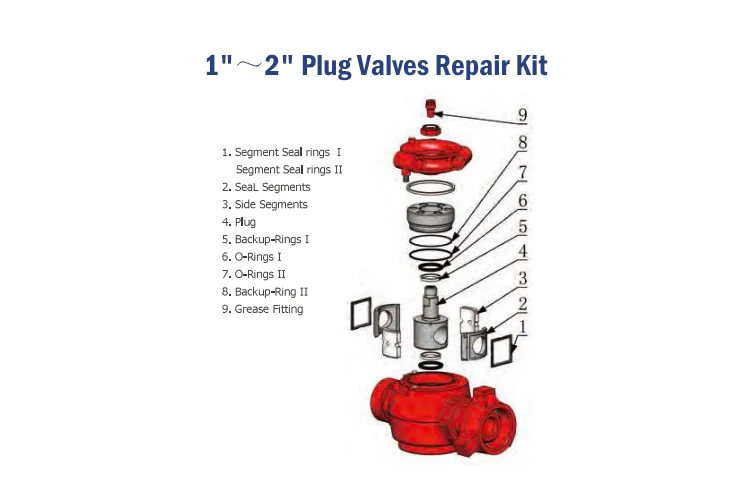 1"～2" Plug Valves Repair Kit

1. Segment Seal rings I
Segment Seal rings II
2. SeaL Segments
3. Side Segments
4. Plug
5. Backup-Rings I
6. O-Rings I
7. O-Rings II
8. Backup-Ring II
9. Grease Fitting

9
8
7
6
5
4
3
2
1