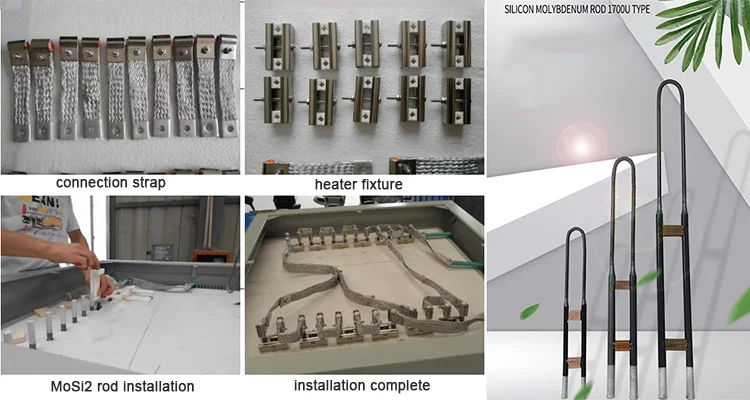 connection strap

heater fixture

MoSi2 rod installation

installation complete

SILICON MOLYBDENUM ROD 1700U TYPE