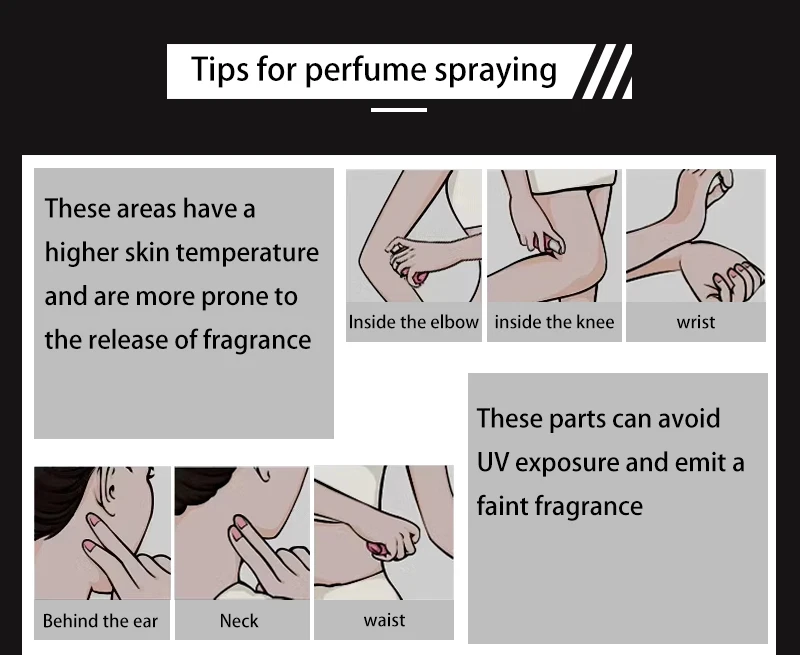 Tips for perfume spraying

These areas have a higher skin temperature and are more prone to the release of fragrance

Inside the elbow

inside the knee

wrist

These parts can avoid UV exposure and emit a faint fragrance

Behind the ear

Neck

waist