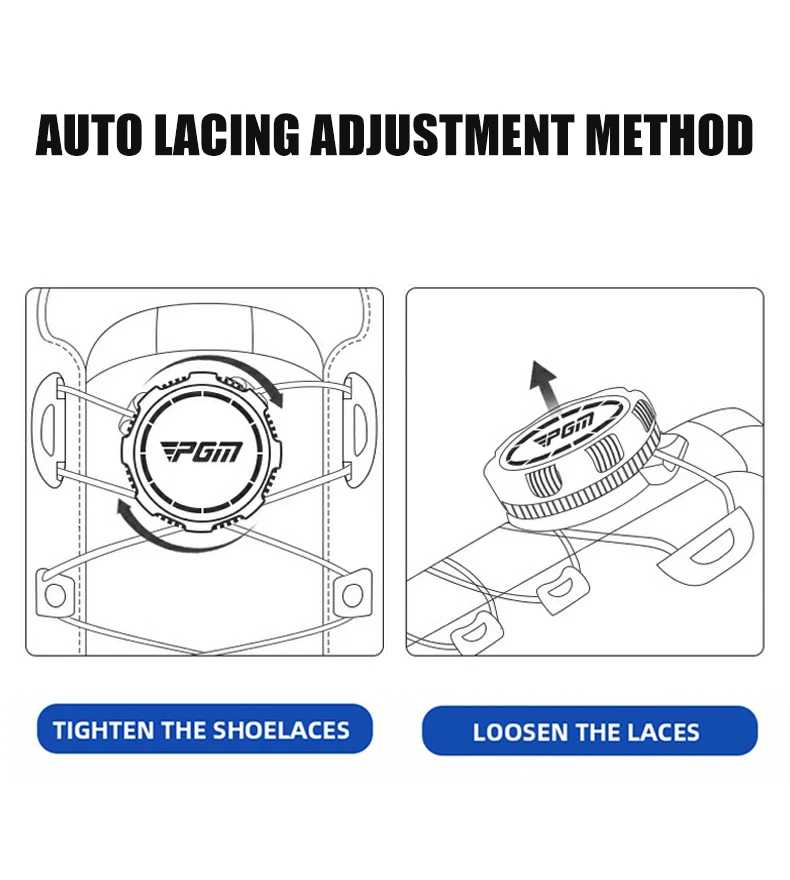 AUTO LACING ADJUSTMENT METHOD

PGM

PGM

TIGHTEN THE SHOELACES

LOOSEN THE LACES