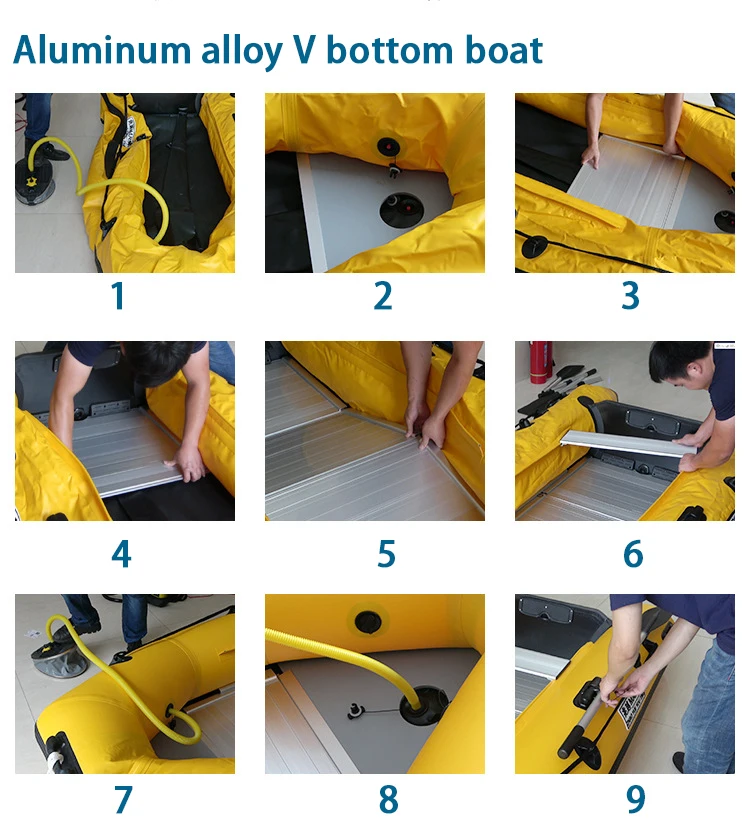 Aluminum alloy V bottom boat

1

2

3

4

5

6

7

8

9