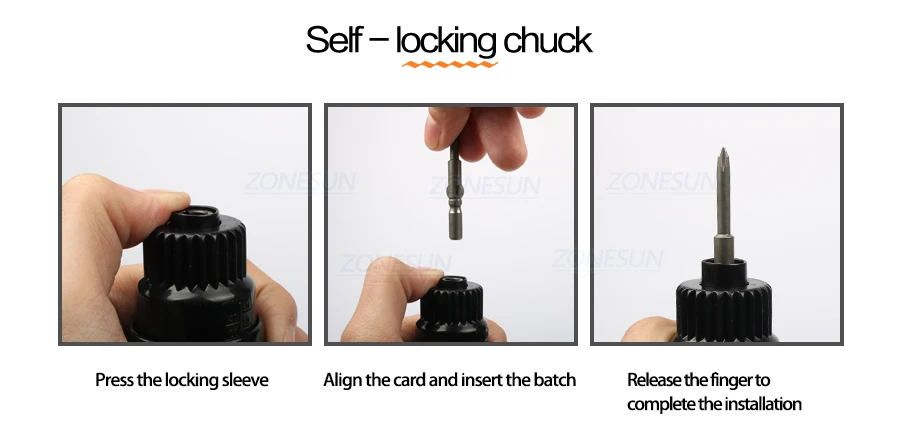 Self – locking chuck

ZONESUN

ZONESUN

ZONESUN

ZONESUN

ZONESUN

Press the locking sleeve

Align the card and insert the batch

Release the finger to complete the installation