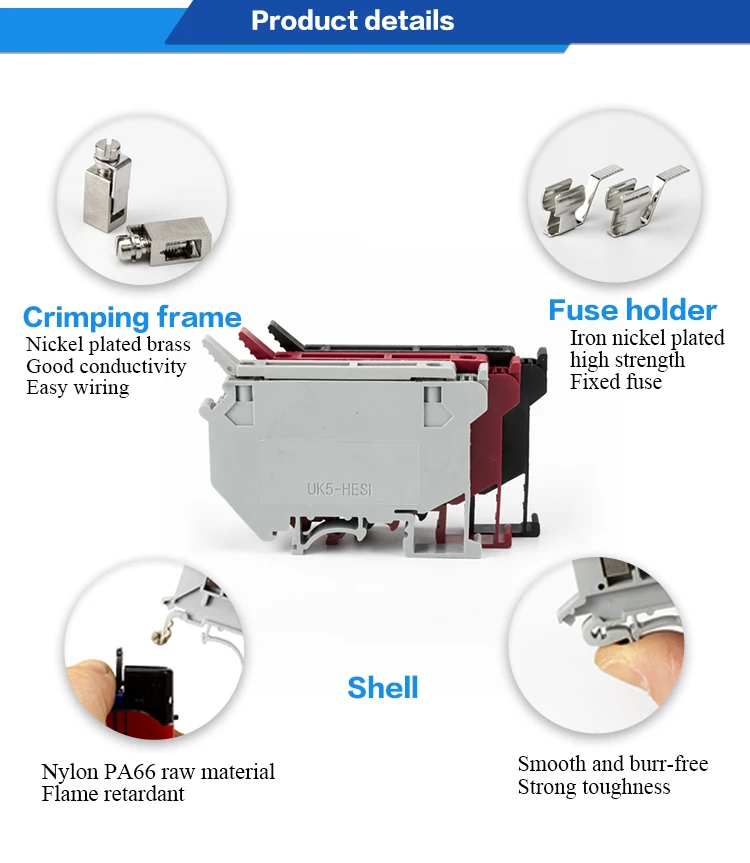 Product details

Crimping frame
Nickel plated brass
Good conductivity
Easy wiring

Fuse holder
Iron nickel plated
high strength
Fixed fuse

UK5-HESI

Shell

Nylon PA66 raw material
Flame retardant

Smooth and burr-free
Strong toughness