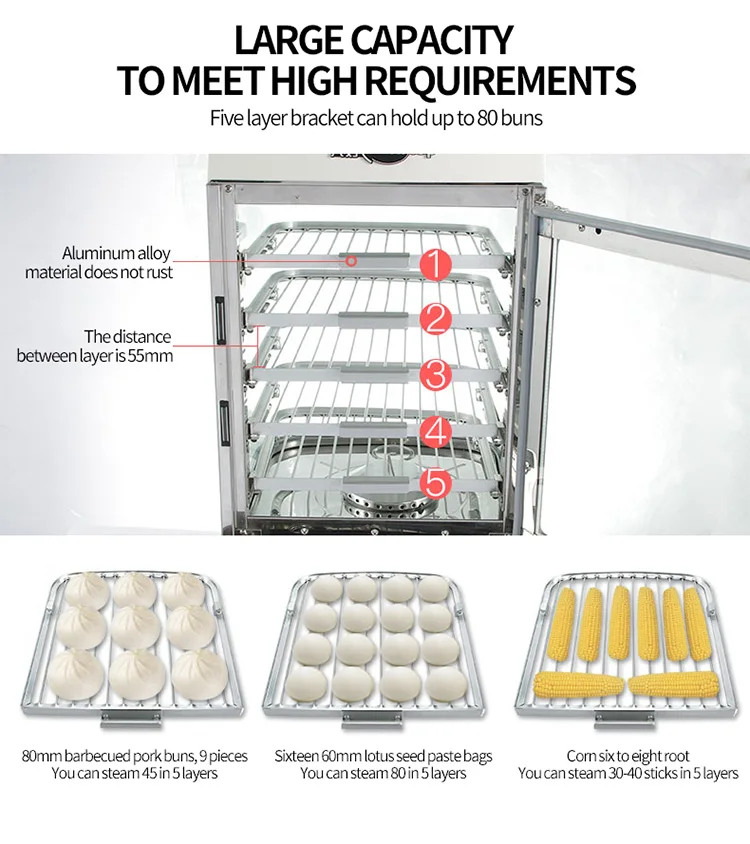 LARGE CAPACITY
TO MEET HIGH REQUIREMENTS

Five layer bracket can hold up to 80 buns

Aluminum alloy material does not rust

The distance between layer is 55mm

1
2
3
4
5

80mm barbecued pork buns, 9 pieces
You can steam 45 in 5 layers

Sixteen 60mm lotus seed paste bags
You can steam 80 in 5 layers

Corn six to eight root
You can steam 30-40 sticks in 5 layers