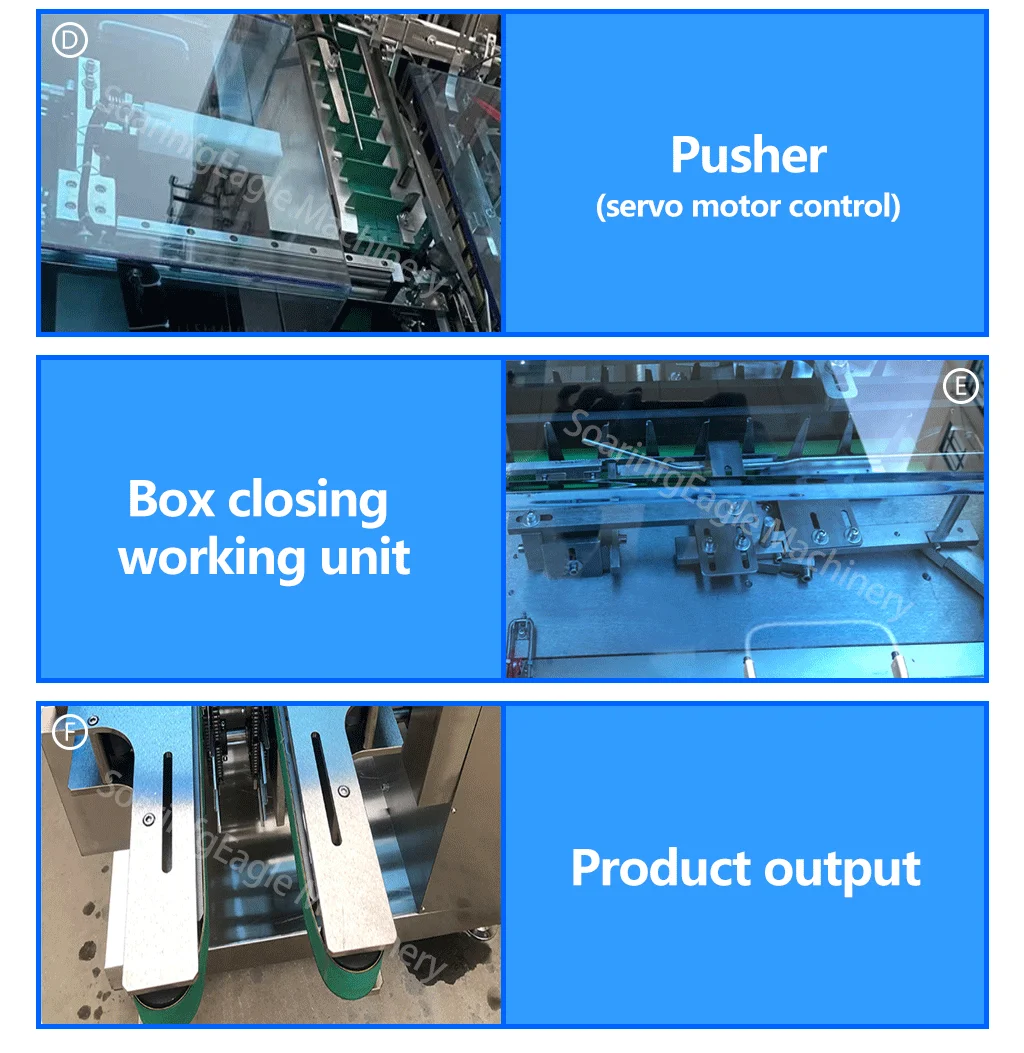 D

SoaringEagle Machinery

Pusher
(servo motor control)

Box closing working unit

E

SoaringEagle Machinery

F

SoaringEagle Machinery

Product output