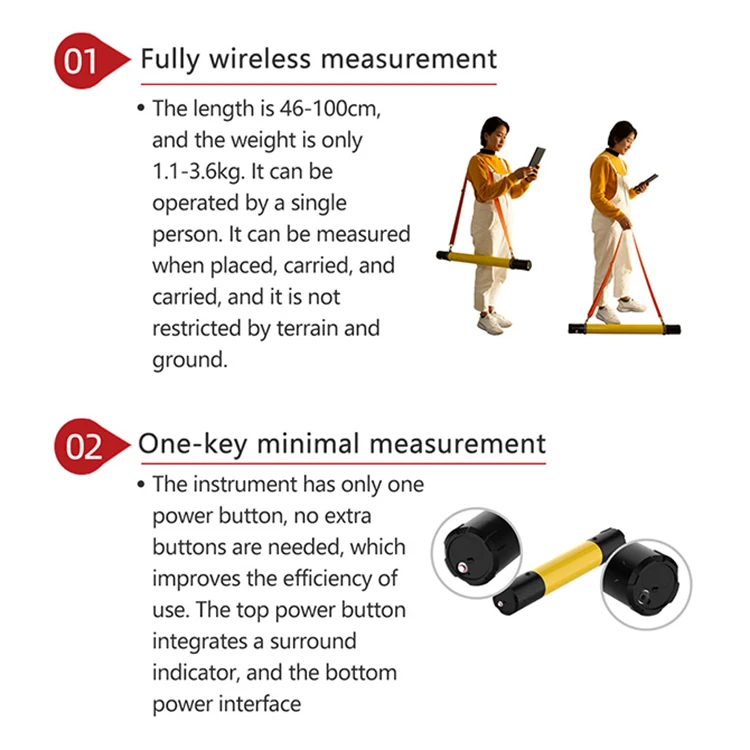 01 Fully wireless measurement

• The length is 46-100cm, and the weight is only 1.1-3.6kg. It can be operated by a single person. It can be measured when placed, carried, and carried, and it is not restricted by terrain and ground.

02 One-key minimal measurement

• The instrument has only one power button, no extra buttons are needed, which improves the efficiency of use. The top power button integrates a surround indicator, and the bottom power interface