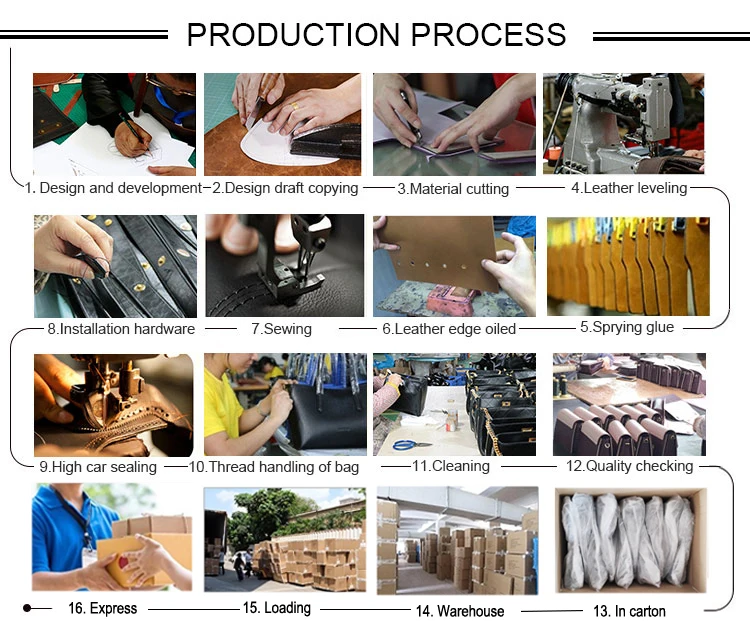 PRODUCTION PROCESS

1. Design and development
2.Design draft copying
3.Material cutting
4.Leather leveling

8.Installation hardware
7.Sewing
6.Leather edge oiled
5.Sprying glue

9.High car sealing
10.Thread handling of bag
11.Cleaning
12.Quality checking

16. Express
15. Loading
14. Warehouse
13. In carton