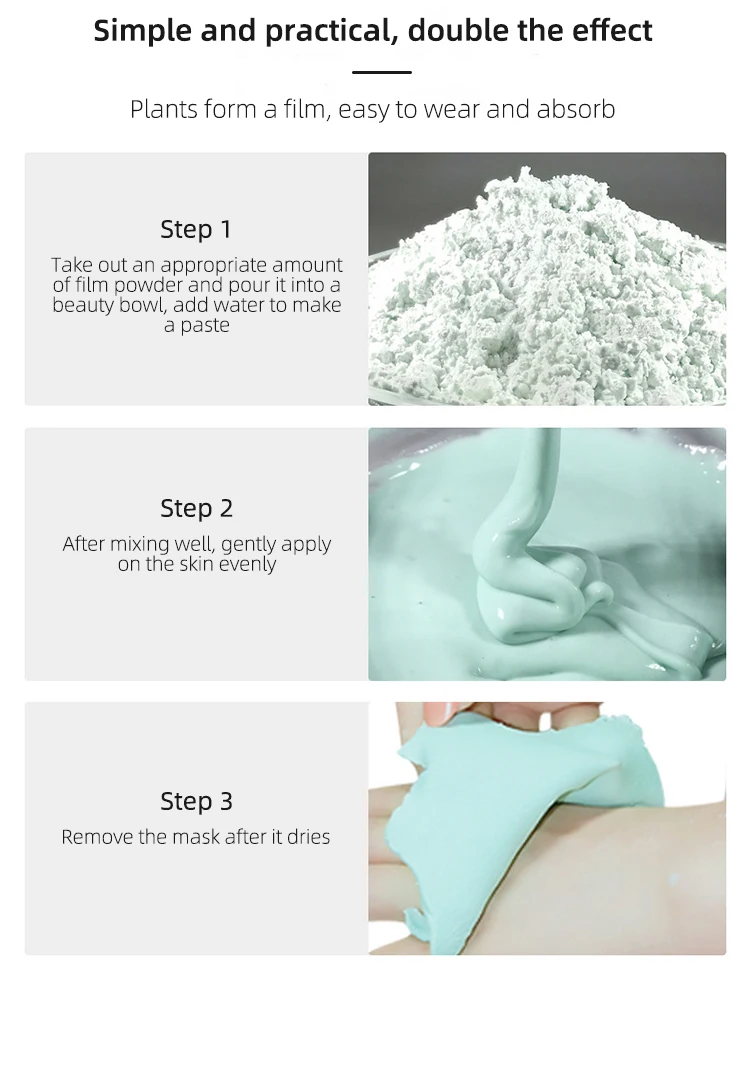 Simple and practical, double the effect

Plants form a film, easy to wear and absorb

Step 1

Take out an appropriate amount of film powder and pour it into a beauty bowl, add water to make a paste

Step 2

After mixing well, gently apply on the skin evenly

Step 3

Remove the mask after it dries