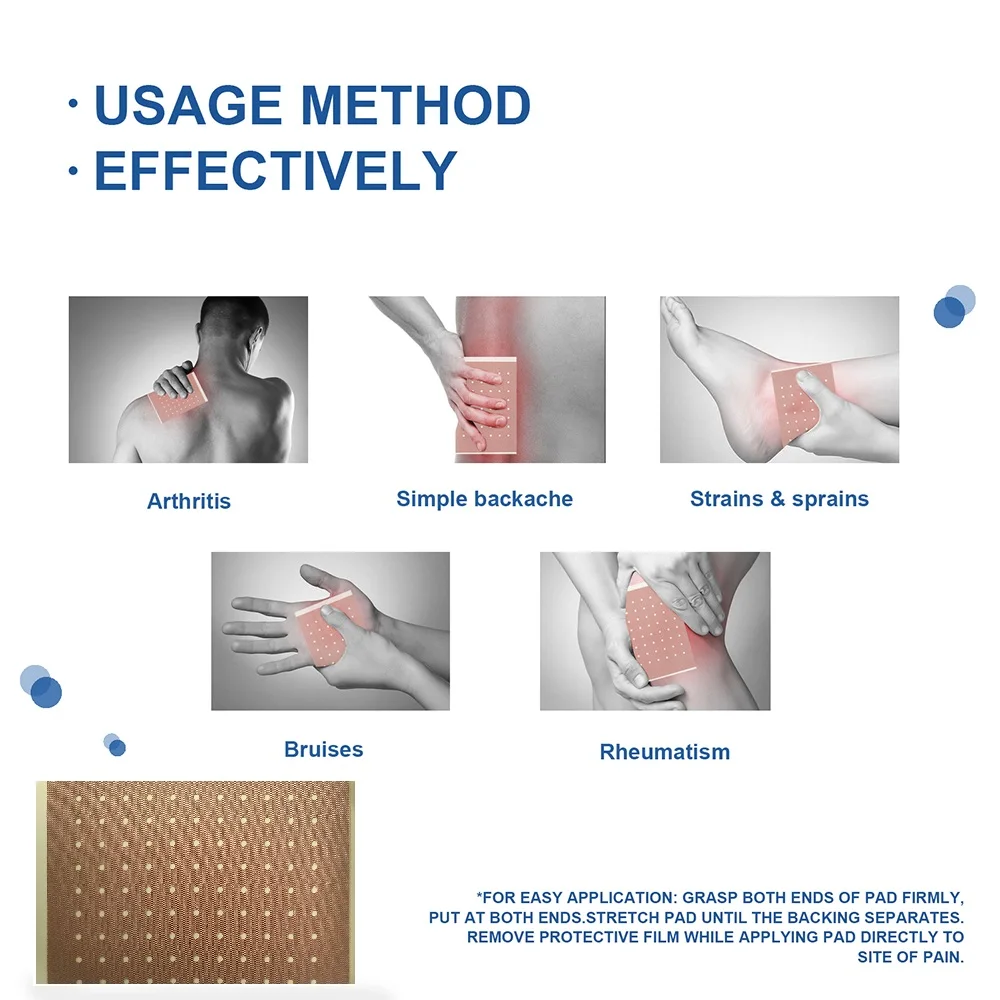 · USAGE METHOD
· EFFECTIVELY

Arthritis

Simple backache

Strains & sprains

Bruises

Rheumatism

*FOR EASY APPLICATION: GRASP BOTH ENDS OF PAD FIRMLY, PUT AT BOTH ENDS.STRETCH PAD UNTIL THE BACKING SEPARATES. REMOVE PROTECTIVE FILM WHILE APPLYING PAD DIRECTLY TO SITE OF PAIN.