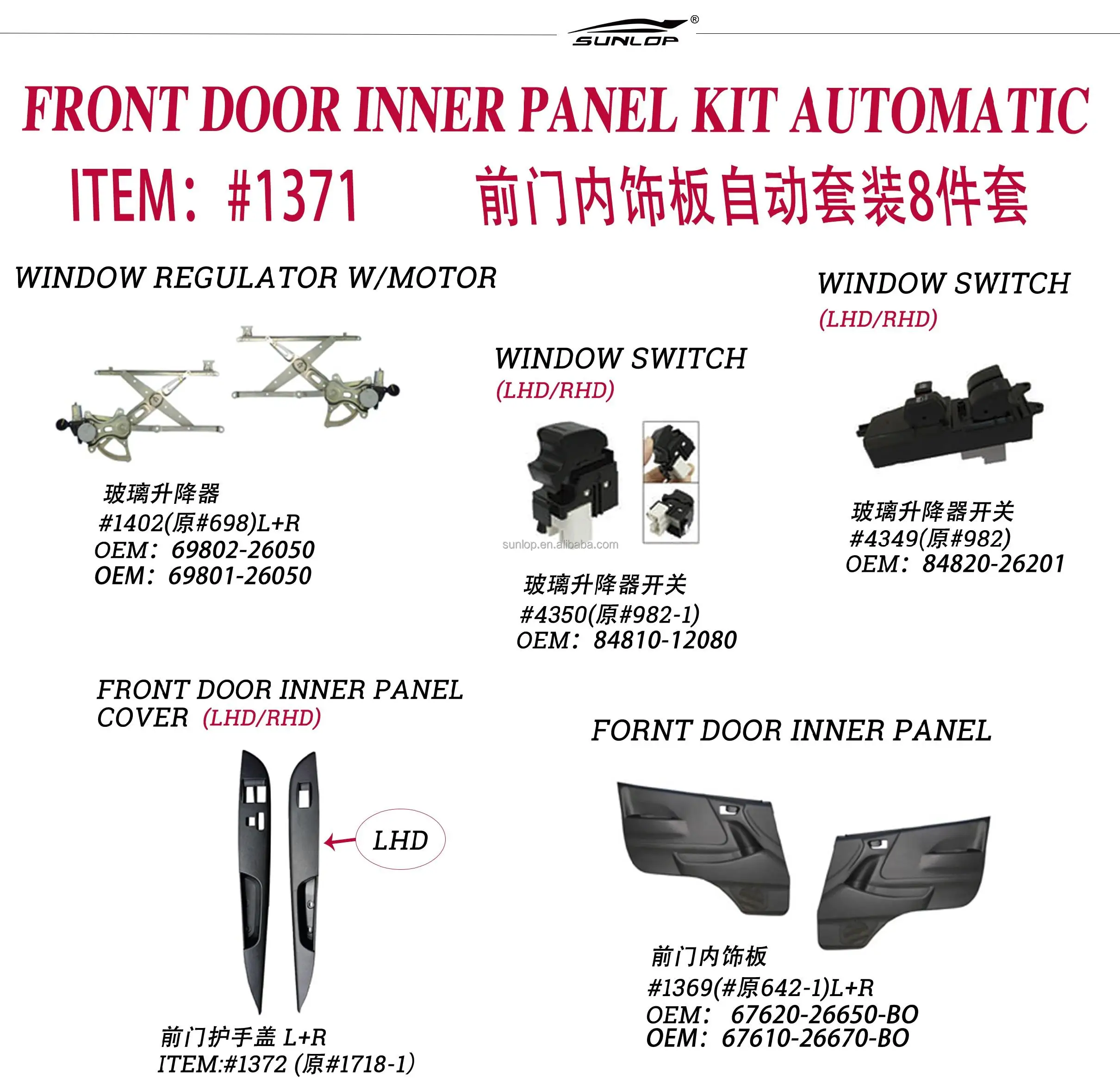 SUNLOP®

FRONT DOOR INNER PANEL KIT AUTOMATIC

ITEM：#1371 前门内饰板自动套装8件套

WINDOW REGULATOR W/MOTOR

玻璃升降器
#1402(原#698)L+R
OEM：69802-26050
OEM：69801-26050

WINDOW SWITCH
(LHD/RHD)

sunlop.en.alibaba.com

玻璃升降器开关
#4350(原#982-1)
OEM：84810-12080

WINDOW SWITCH
(LHD/RHD)

玻璃升降器开关
#4349(原#982)
OEM：84820-26201

FRONT DOOR INNER PANEL COVER (LHD/RHD)

LHD

前门护手盖 L+R
ITEM:#1372 (原#1718-1)

FORNT DOOR INNER PANEL

前门内饰板
#1369(#原642-1)L+R
OEM： 67620-26650-BO
OEM：67610-26670-BO