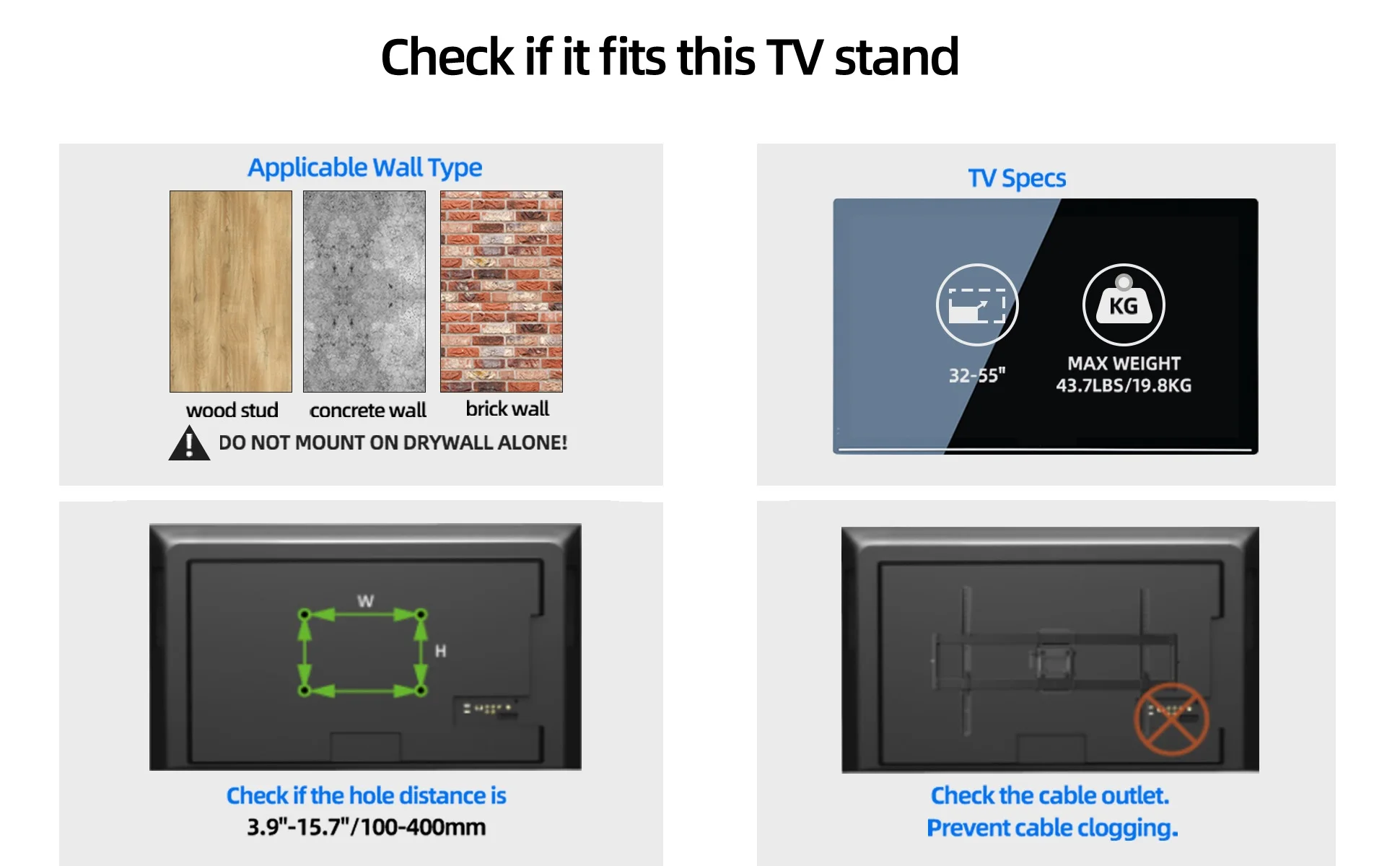 Check if it fits this TV stand

Applicable Wall Type

wood stud

concrete wall

brick wall

DO NOT MOUNT ON DRYWALL ALONE!

TV Specs

32-55"

KG

MAX WEIGHT
43.7LBS/19.8KG

W

H

Check if the hole distance is
3.9"-15.7"/100-400mm

Check the cable outlet.
Prevent cable clogging.