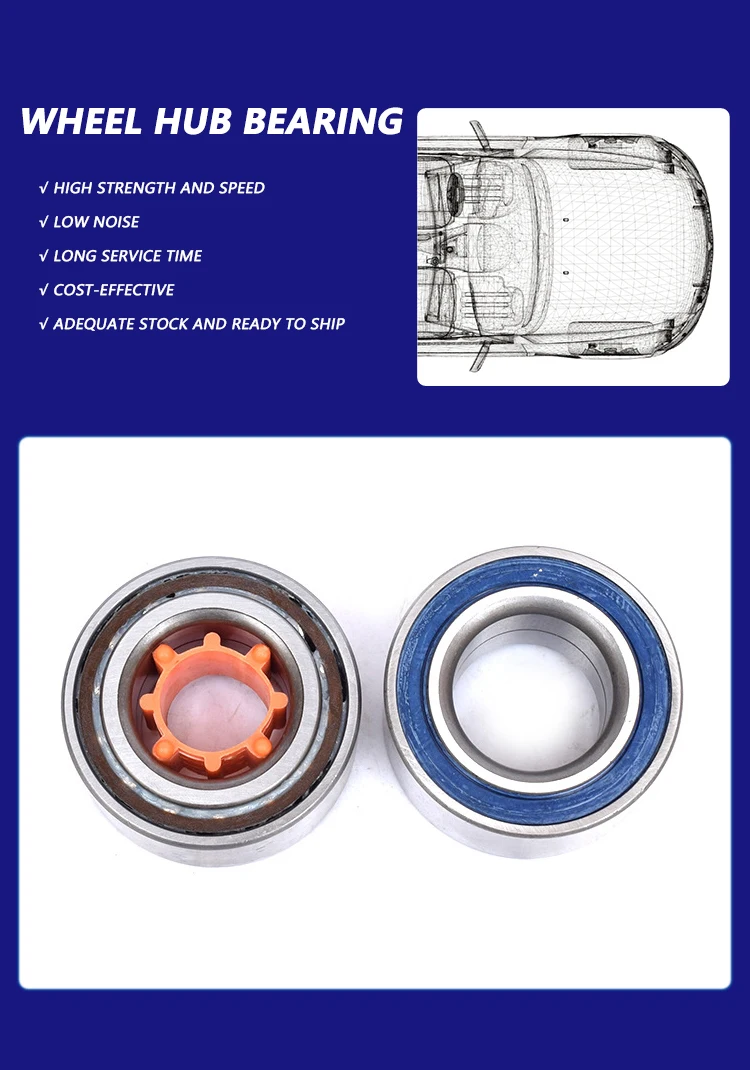 WHEEL HUB BEARING

√ HIGH STRENGTH AND SPEED
√ LOW NOISE
√ LONG SERVICE TIME
√ COST-EFFECTIVE
√ ADEQUATE STOCK AND READY TO SHIP