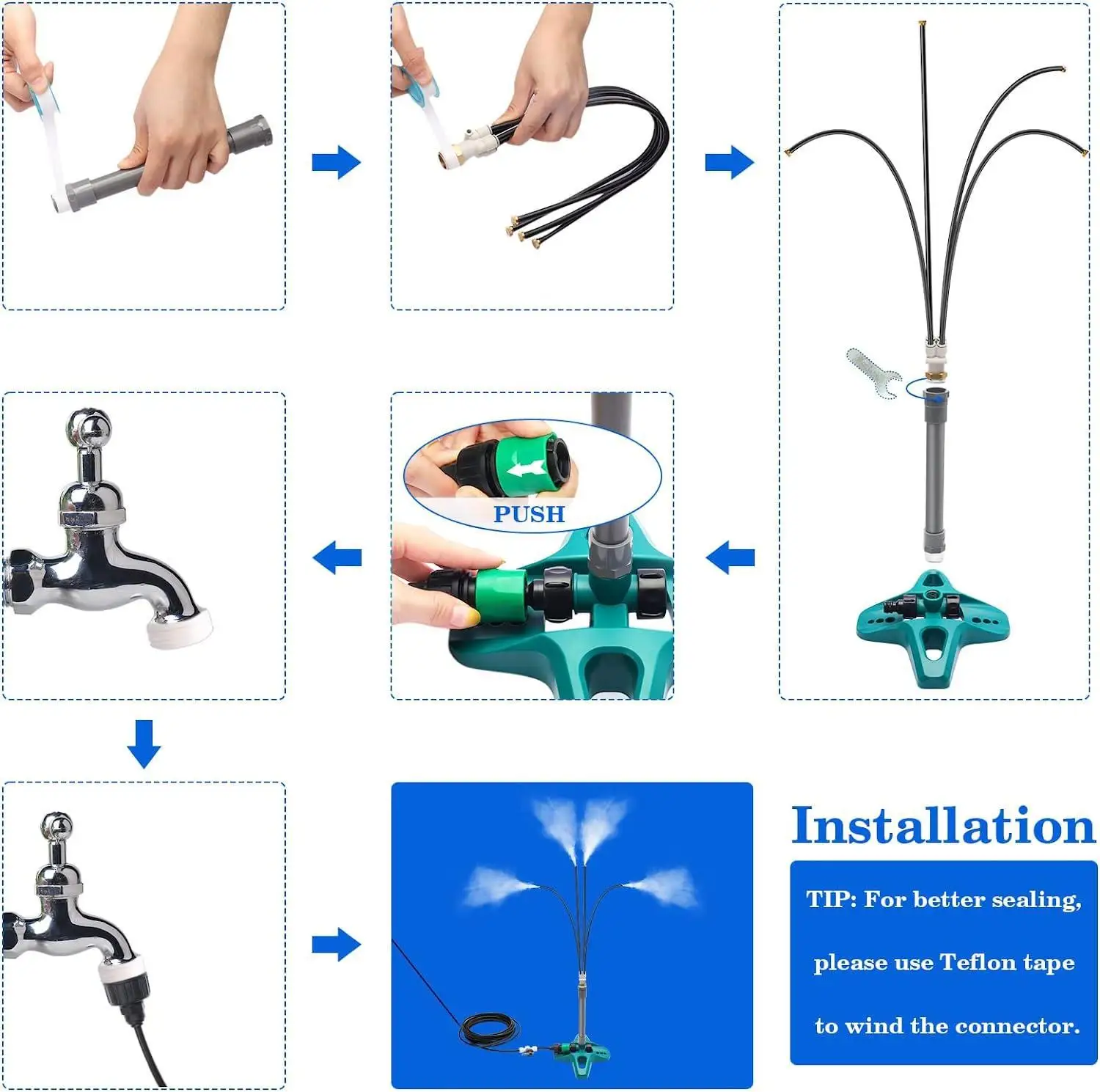 PUSH

Installation

TIP: For better sealing, please use Teflon tape to wind the connector.