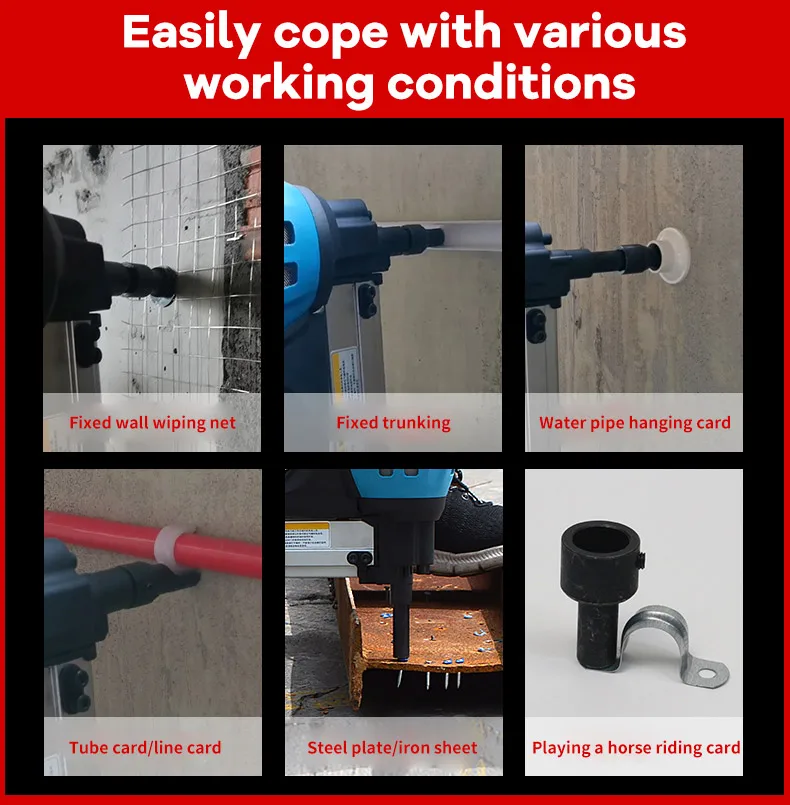 Easily cope with various working conditions

Fixed wall wiping net

Fixed trunking

Water pipe hanging card

Tube card/line card

Steel plate/iron sheet

Playing a horse riding card