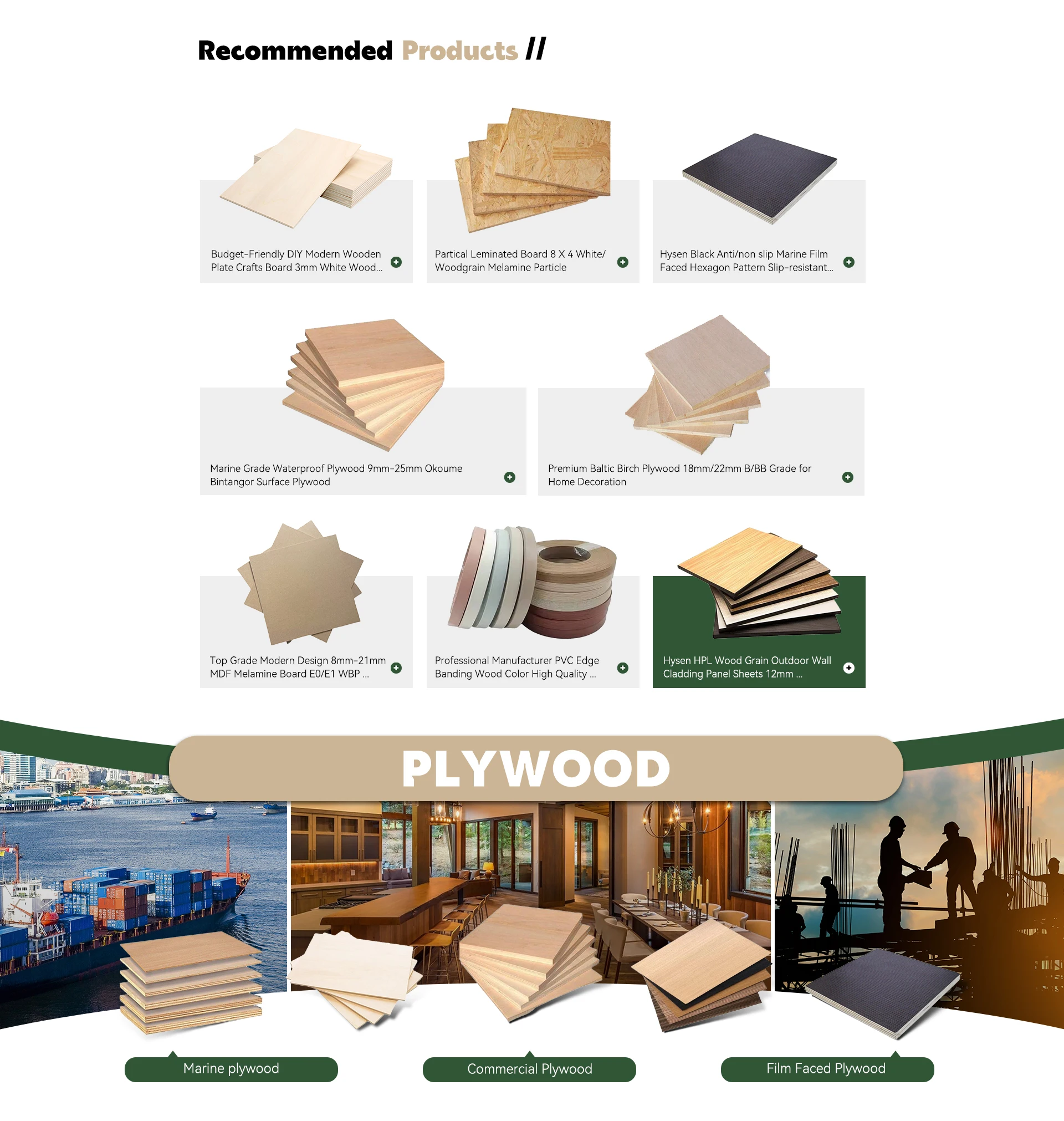 Recommended Products //

Budget-Friendly DIY Modern Wooden Plate Crafts Board 3mm White Wood...

Partical Leminated Board 8 X 4 White/ Woodgrain Melamine Particle

Hysen Black Anti/non slip Marine Film Faced Hexagon Pattern Slip-resistant...

Marine Grade Waterproof Plywood 9mm-25mm Okoume Bintangor Surface Plywood

Premium Baltic Birch Plywood 18mm/22mm B/BB Grade for Home Decoration

Top Grade Modern Design 8mm-21mm MDF Melamine Board E0/E1 WBP ...

Professional Manufacturer PVC Edge Banding Wood Color High Quality ...

Hysen HPL Wood Grain Outdoor Wall Cladding Panel Sheets 12mm ...

PLYWOOD

Marine plywood

Commercial Plywood

Film Faced Plywood