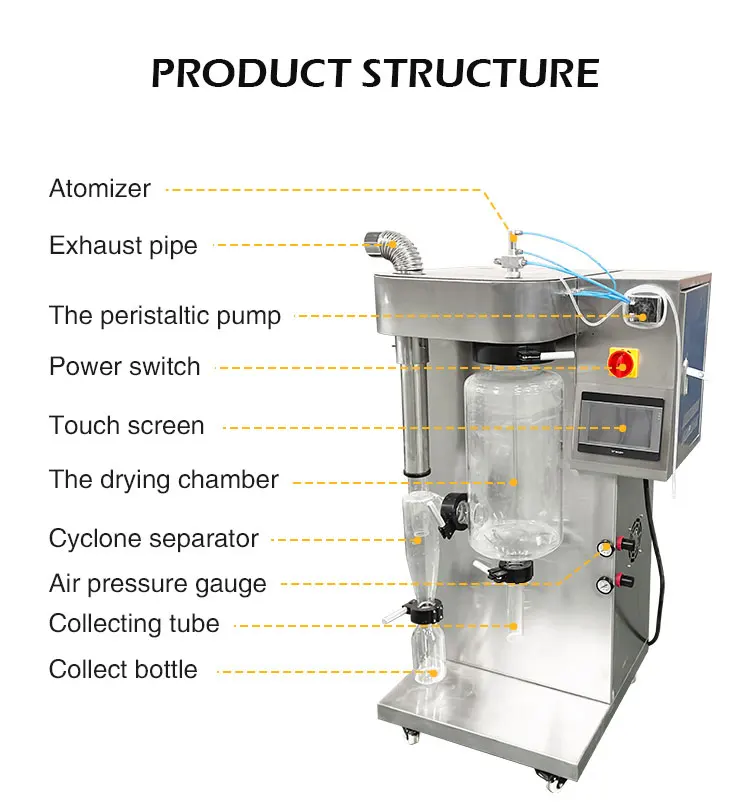 PRODUCT STRUCTURE

Atomizer

Exhaust pipe

The peristaltic pump

Power switch

Touch screen

The drying chamber

Cyclone separator

Air pressure gauge

Collecting tube

Collect bottle