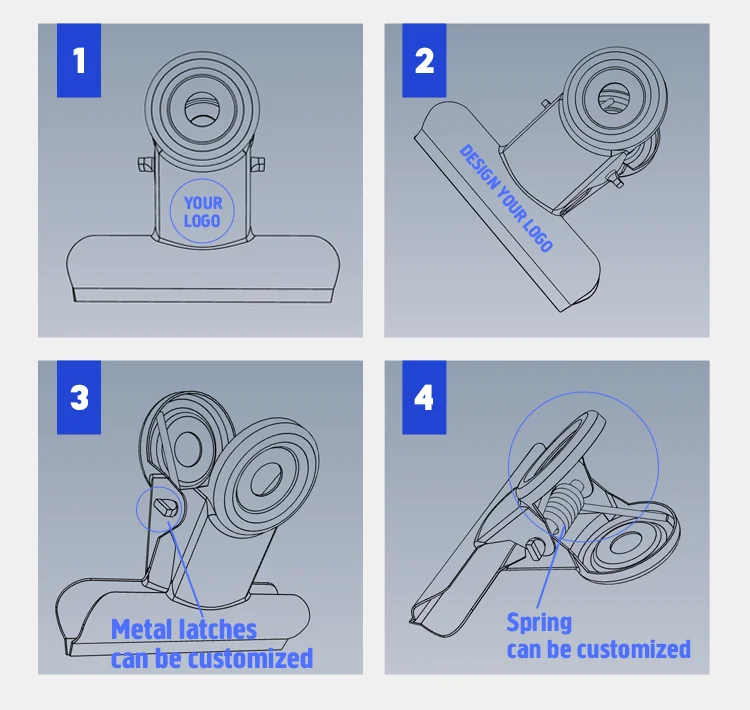 1

YOUR LOGO

2

DESIGN YOUR LOGO

3

Metal latches can be customized

4

Spring can be customized