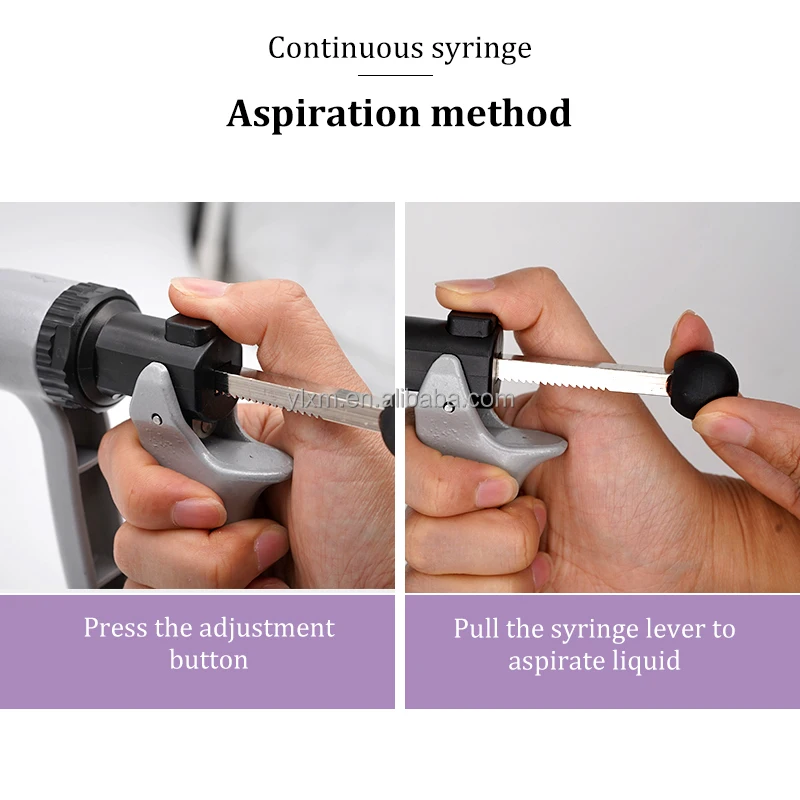 Continuous syringe

Aspiration method

ylxm.en.alibaba.com

Press the adjustment button

Pull the syringe lever to aspirate liquid