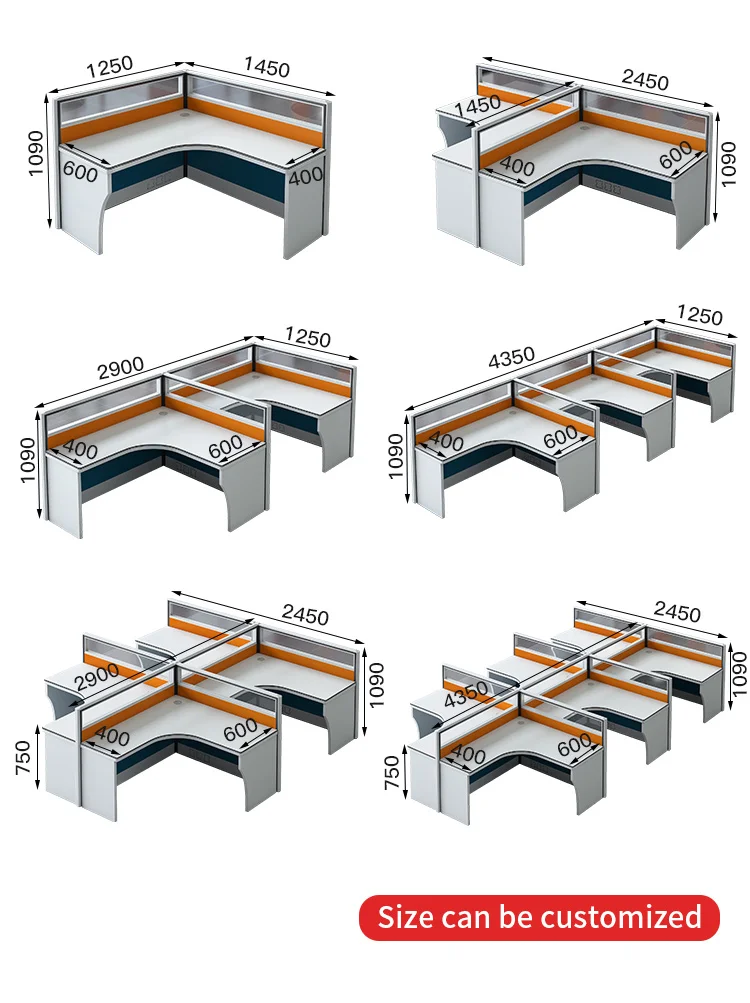 1250
1450
1090
600
400

2450
1450
400
600
1090

2900
1250
1090
400
600

4350
1250
1090
400
600

2450
2900
1090
400
600
750

2450
4350
1090
400
600
750

Size can be customized