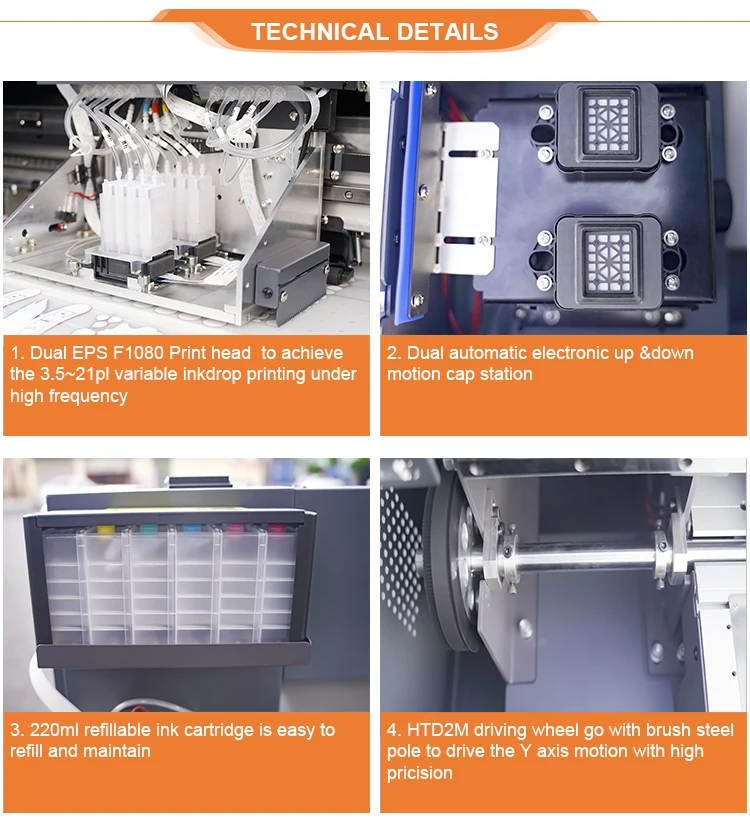 TECHNICAL DETAILS

1. Dual EPS F1080 Print head to achieve the 3.5~21pl variable inkdrop printing under high frequency

2. Dual automatic electronic up &down motion cap station

3. 220ml refillable ink cartridge is easy to refill and maintain

4. HTD2M driving wheel go with brush steel pole to drive the Y axis motion with high pricision