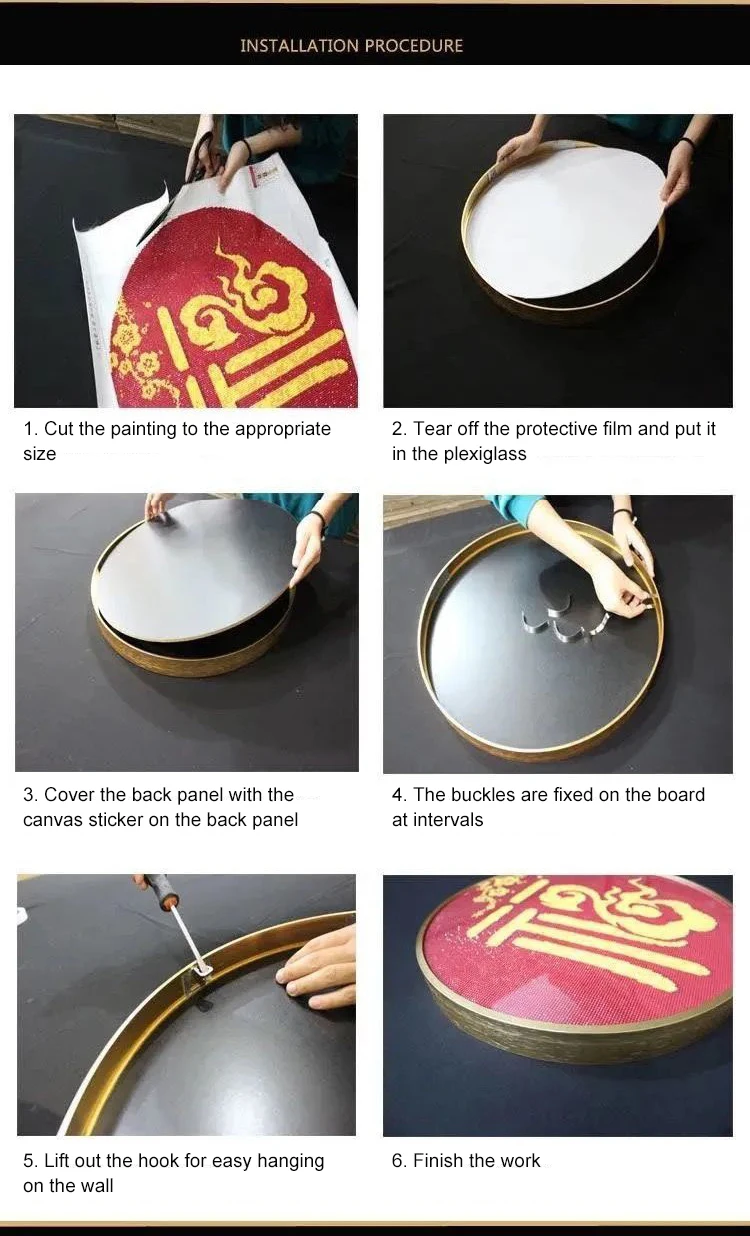 INSTALLATION PROCEDURE

1. Cut the painting to the appropriate size

2. Tear off the protective film and put it in the plexiglass

3. Cover the back panel with the canvas sticker on the back panel

4. The buckles are fixed on the board at intervals

5. Lift out the hook for easy hanging on the wall

6. Finish the work