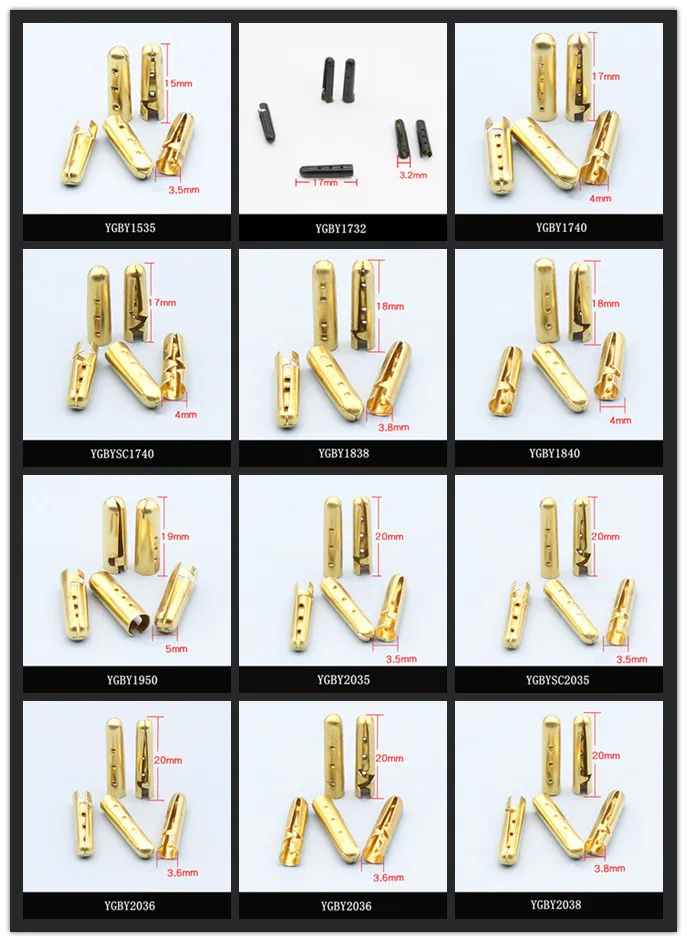 15mm
3.5mm
YGBY1535

17mm
3.2mm
YGBY1732

17mm
4mm
YGBY1740

17mm
4mm
YGBYSC1740

18mm
3.8mm
YGBY1838

18mm
4mm
YGBY1840

19mm
5mm
YGBY1950

20mm
3.5mm
YGBY2035

20mm
3.5mm
YGBYSC2035

20mm
3.6mm
YGBY2036

20mm
3.6mm
YGBY2036

20mm
3.8mm
YGBY2038