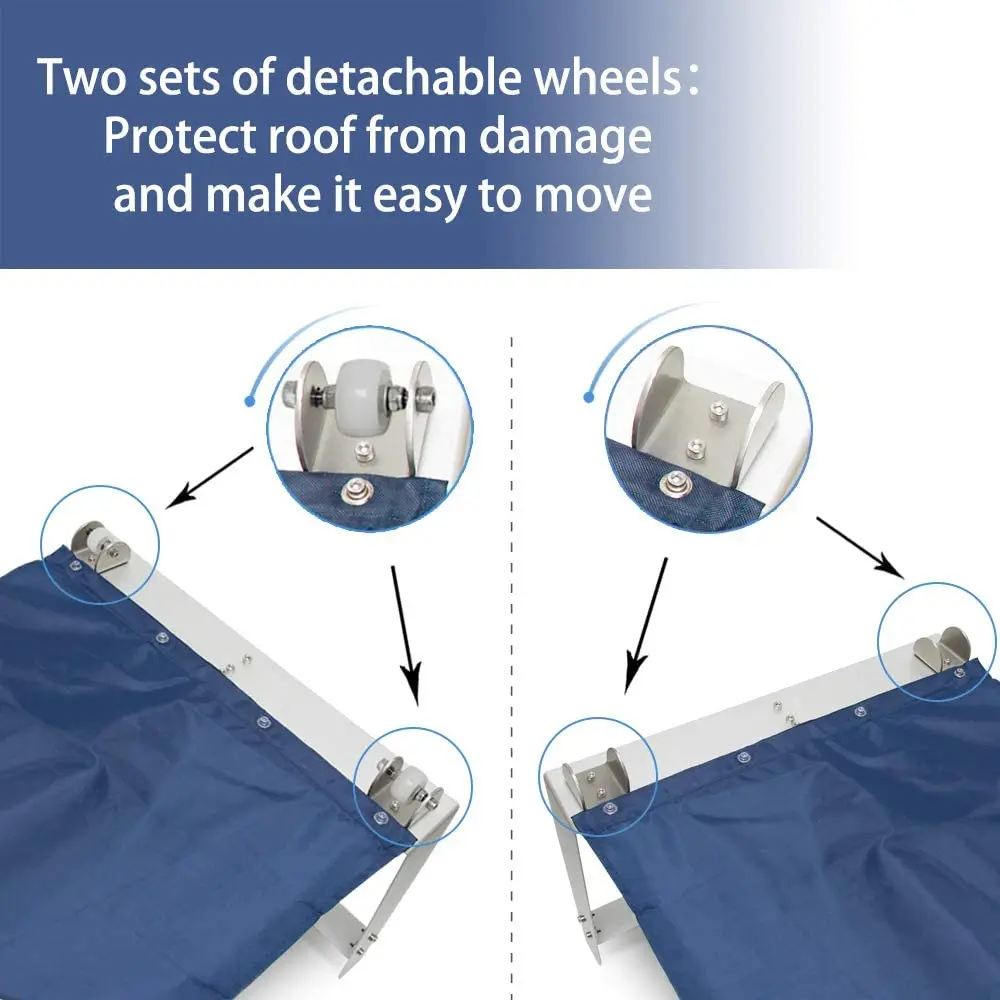 Two sets of detachable wheels：
Protect roof from damage
and make it easy to move