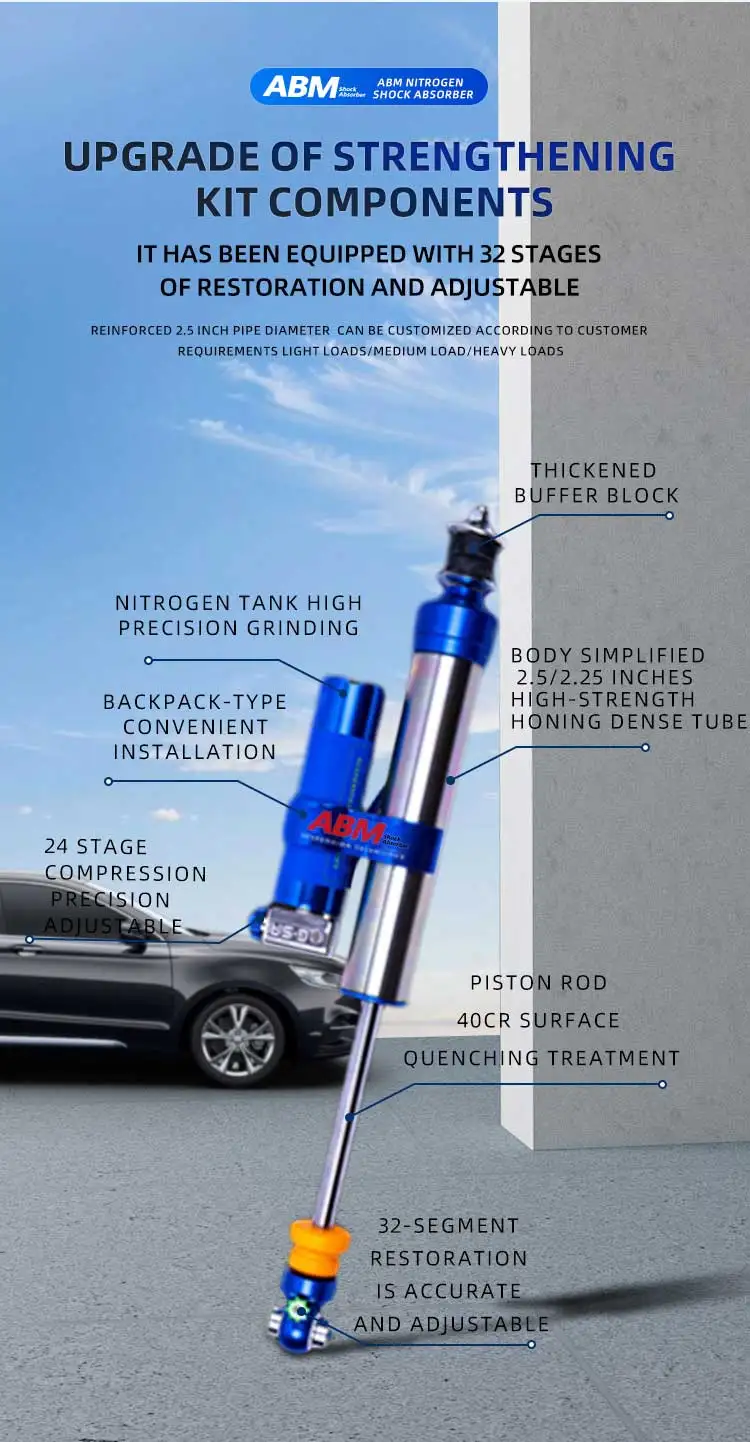 ABM Shock Absorber ABM NITROGEN SHOCK ABSORBER

UPGRADE OF STRENGTHENING KIT COMPONENTS

IT HAS BEEN EQUIPPED WITH 32 STAGES OF RESTORATION AND ADJUSTABLE

REINFORCED 2.5 INCH PIPE DIAMETER CAN BE CUSTOMIZED ACCORDING TO CUSTOMER REQUIREMENTS LIGHT LOADS/MEDIUM LOAD/HEAVY LOADS

THICKENED BUFFER BLOCK

NITROGEN TANK HIGH PRECISION GRINDING

BODY SIMPLIFIED 2.5/2.25 INCHES HIGH-STRENGTH HONING DENSE TUBE

BACKPACK-TYPE CONVENIENT INSTALLATION

ABM Shock Absorber

24 STAGE COMPRESSION PRECISION ADJUSTABLE

PISTON ROD 40CR SURFACE QUENCHING TREATMENT

32-SEGMENT RESTORATION IS ACCURATE AND ADJUSTABLE