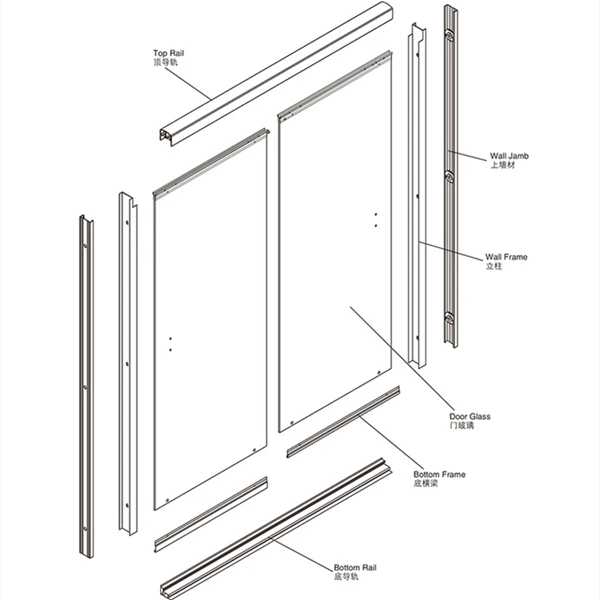 Top Rail
顶导轨

Wall Jamb
上墙材

Wall Frame
立柱

Door Glass
门玻璃

Bottom Frame
底横梁

Bottom Rail
底导轨