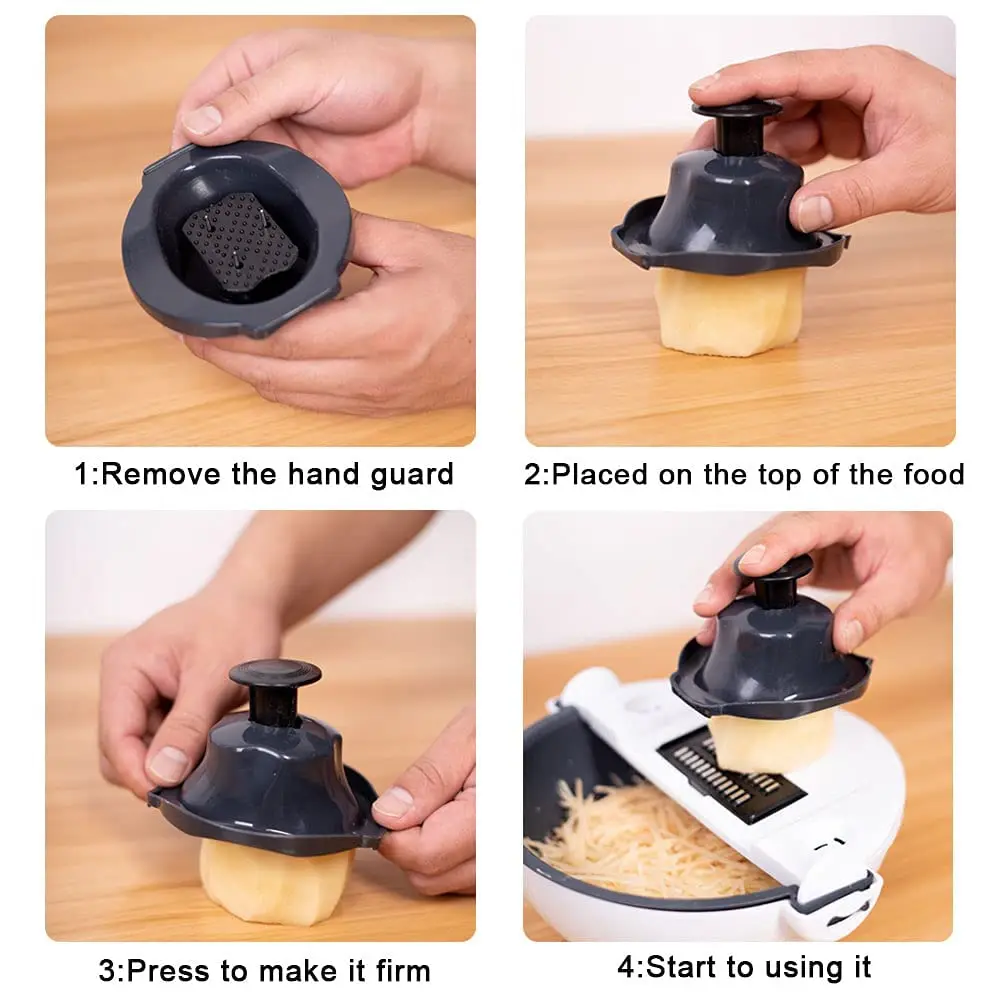 1:Remove the hand guard

2:Placed on the top of the food

3:Press to make it firm

4:Start to using it