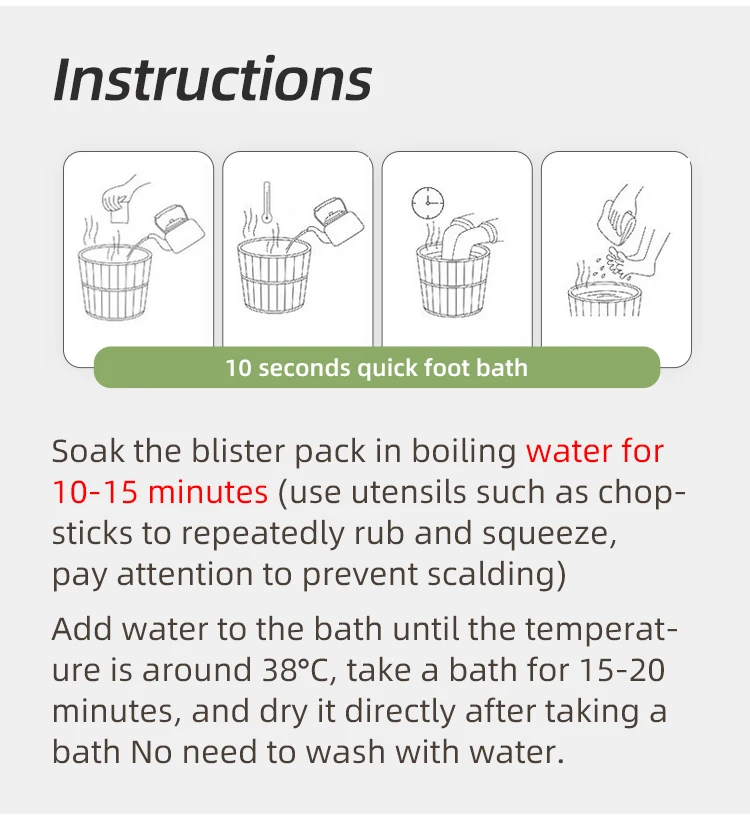 Instructions

10 seconds quick foot bath

Soak the blister pack in boiling water for 10-15 minutes (use utensils such as chopsticks to repeatedly rub and squeeze, pay attention to prevent scalding)

Add water to the bath until the temperature is around 38°C, take a bath for 15-20 minutes, and dry it directly after taking a bath No need to wash with water.