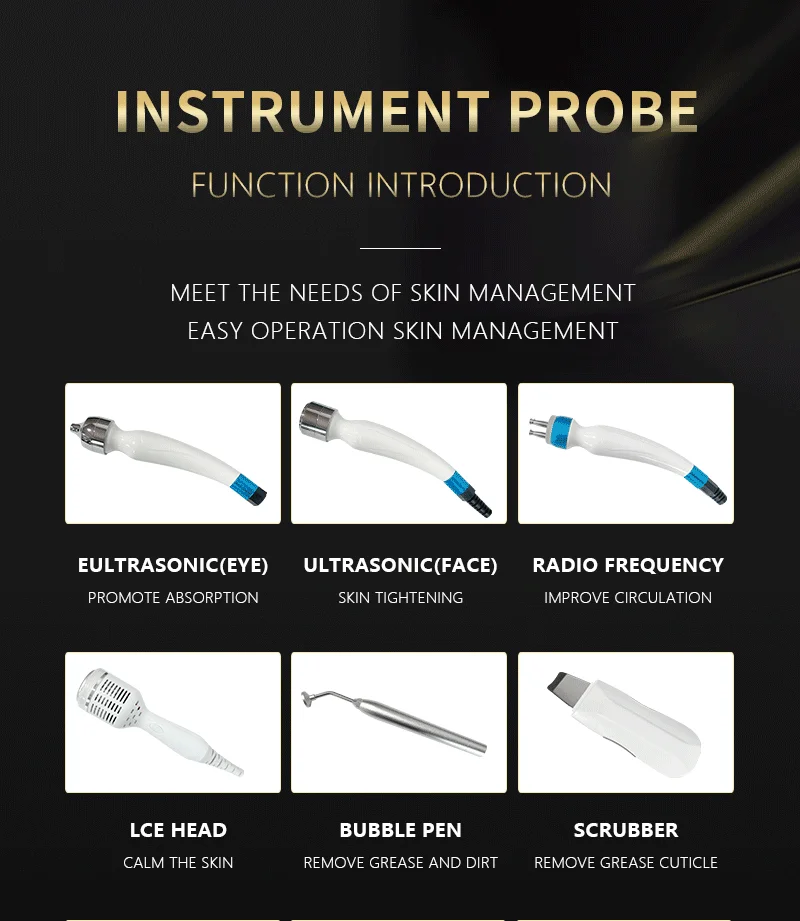 INSTRUMENT PROBE

FUNCTION INTRODUCTION

MEET THE NEEDS OF SKIN MANAGEMENT
EASY OPERATION SKIN MANAGEMENT

EULTRASONIC(EYE)
PROMOTE ABSORPTION

ULTRASONIC(FACE)
SKIN TIGHTENING

RADIO FREQUENCY
IMPROVE CIRCULATION

LCE HEAD
CALM THE SKIN

BUBBLE PEN
REMOVE GREASE AND DIRT

SCRUBBER
REMOVE GREASE CUTICLE