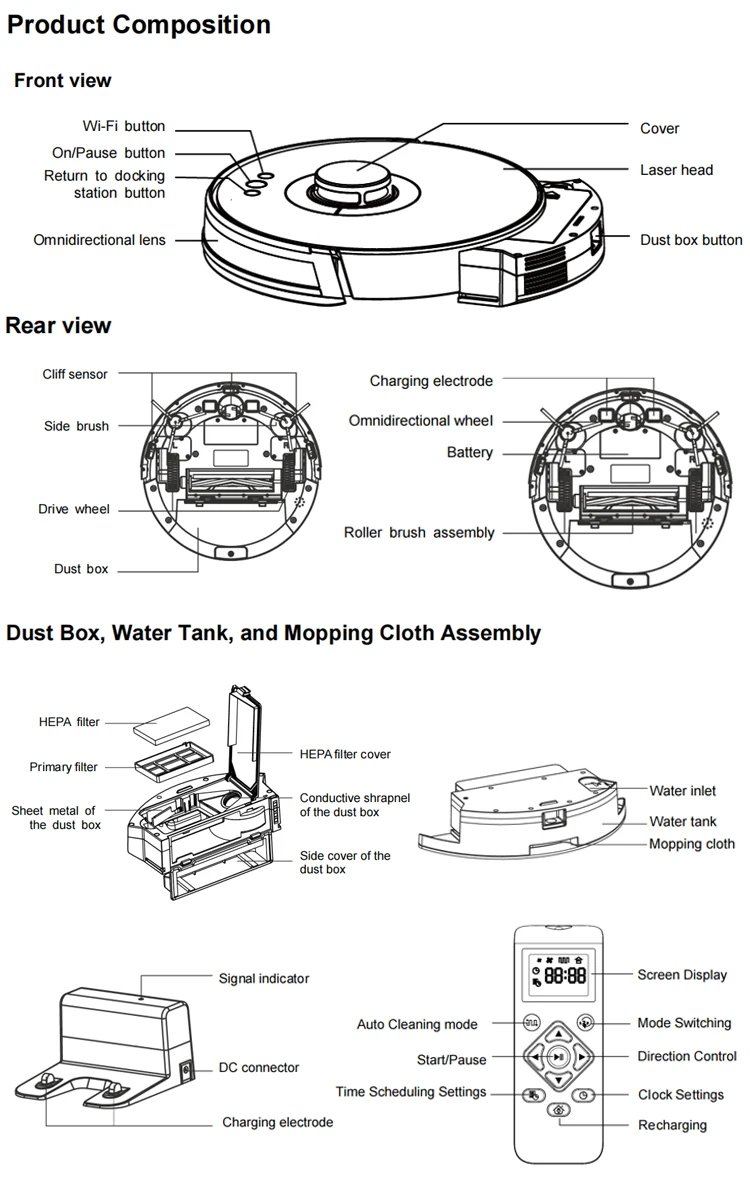 Product Composition

Front view

Wi-Fi button
On/Pause button
Return to docking station button
Omnidirectional lens
Cover
Laser head
Dust box button

Rear view

Cliff sensor
Side brush
Drive wheel
Dust box
Charging electrode
Omnidirectional wheel
Battery
Roller brush assembly

Dust Box, Water Tank, and Mopping Cloth Assembly

HEPA filter
Primary filter
Sheet metal of the dust box
HEPA filter cover
Conductive shrapnel of the dust box
Side cover of the dust box
Water inlet
Water tank
Mopping cloth

Signal indicator
DC connector
Charging electrode

88:88
Screen Display
Auto Cleaning mode
Mode Switching
Start/Pause
Direction Control
Time Scheduling Settings
Clock Settings
Recharging