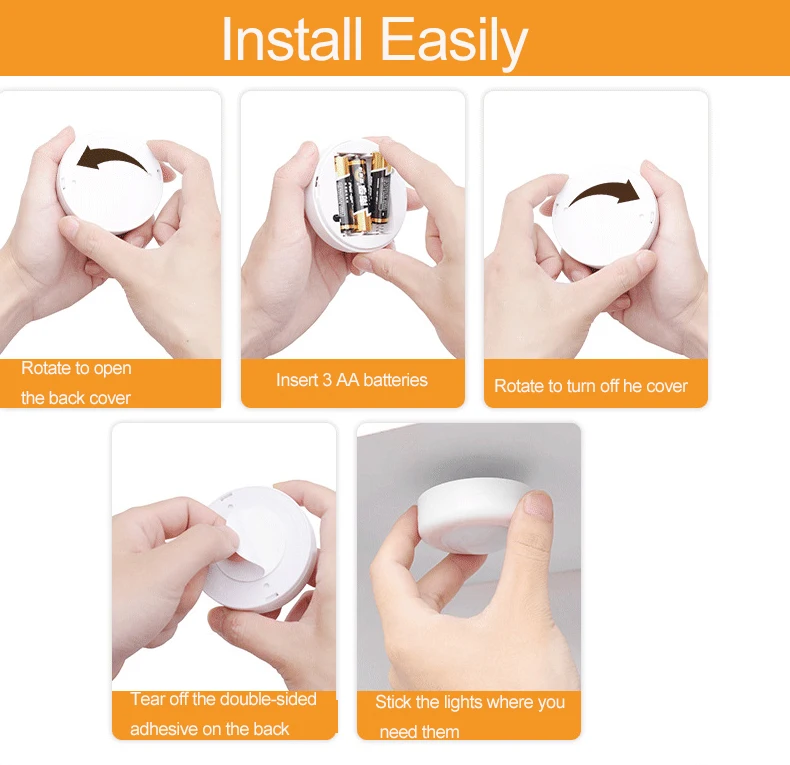 Install Easily

Rotate to open the back cover

Insert 3 AA batteries

Rotate to turn off he cover

Tear off the double-sided adhesive on the back

Stick the lights where you need them