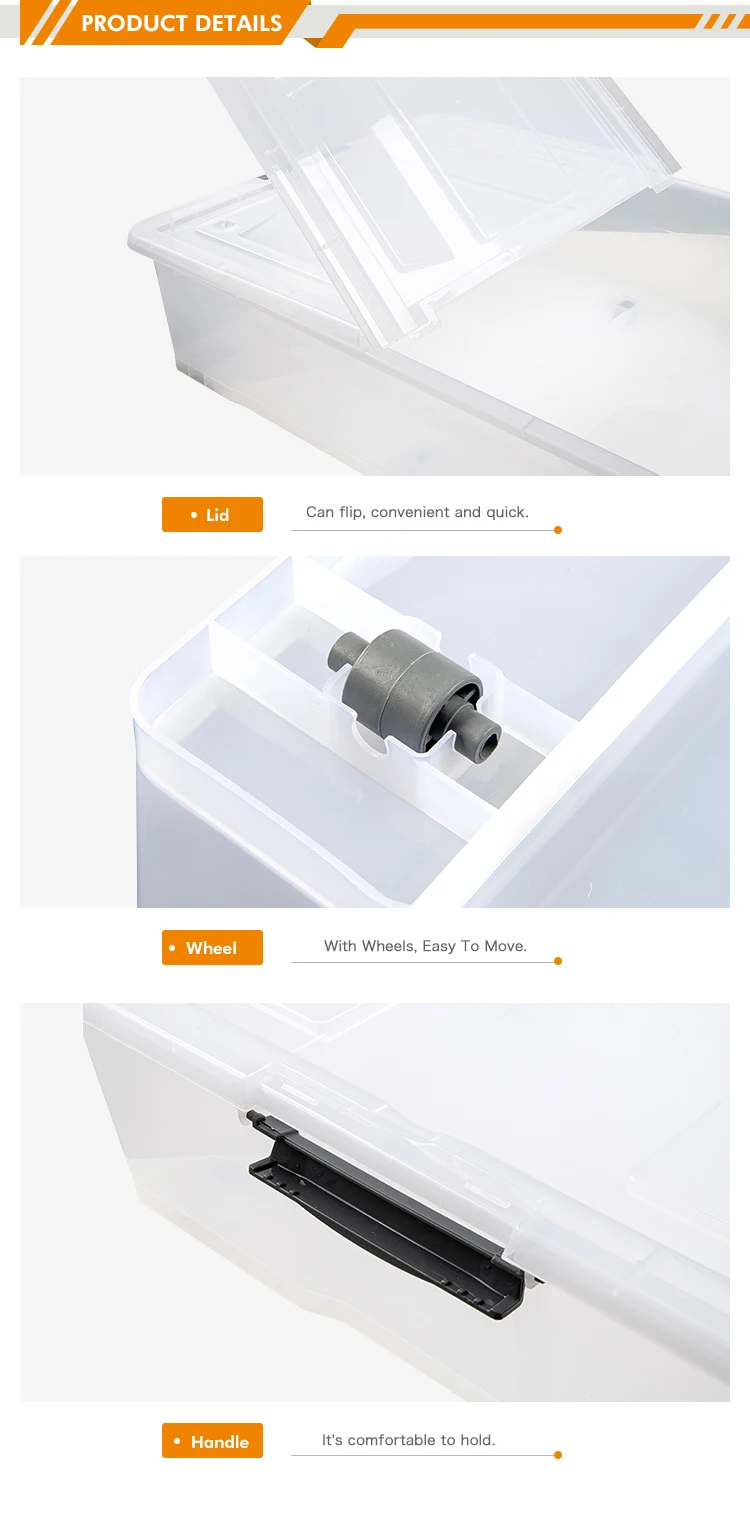 PRODUCT DETAILS

• Lid

Can flip, convenient and quick.

• Wheel

With Wheels, Easy To Move.

• Handle

It's comfortable to hold.