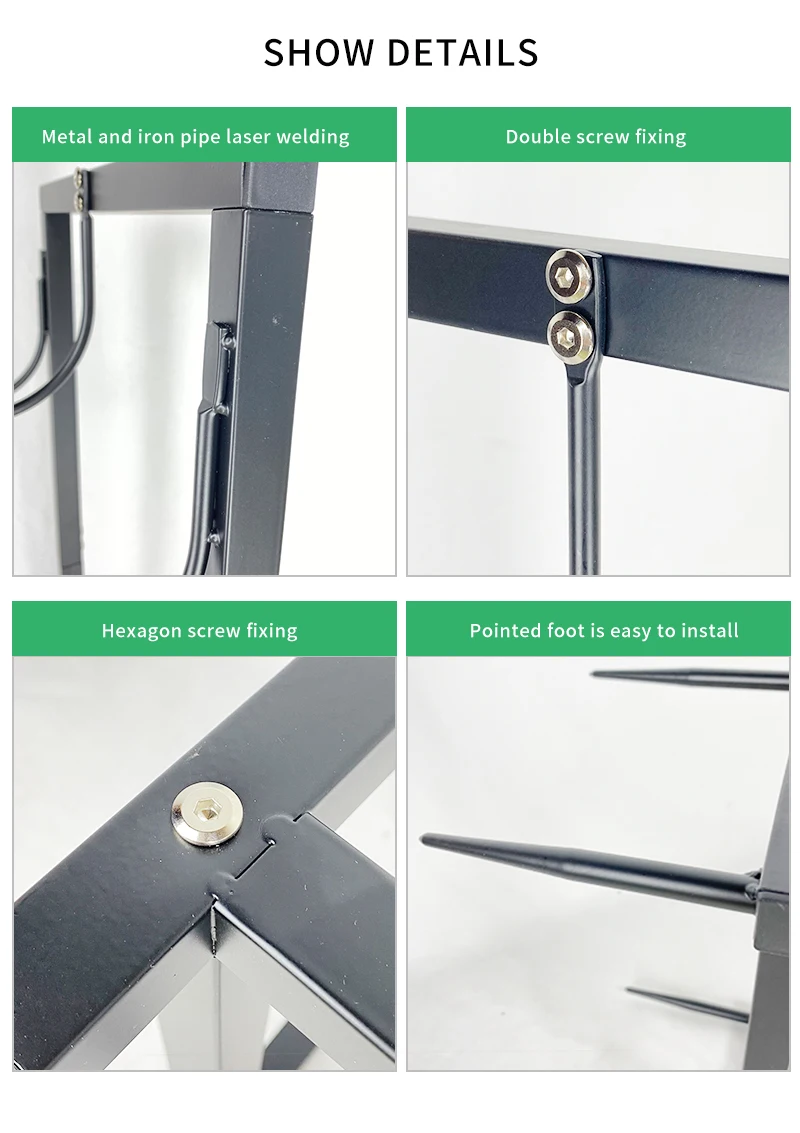 SHOW DETAILS

Metal and iron pipe laser welding

Double screw fixing

Hexagon screw fixing

Pointed foot is easy to install