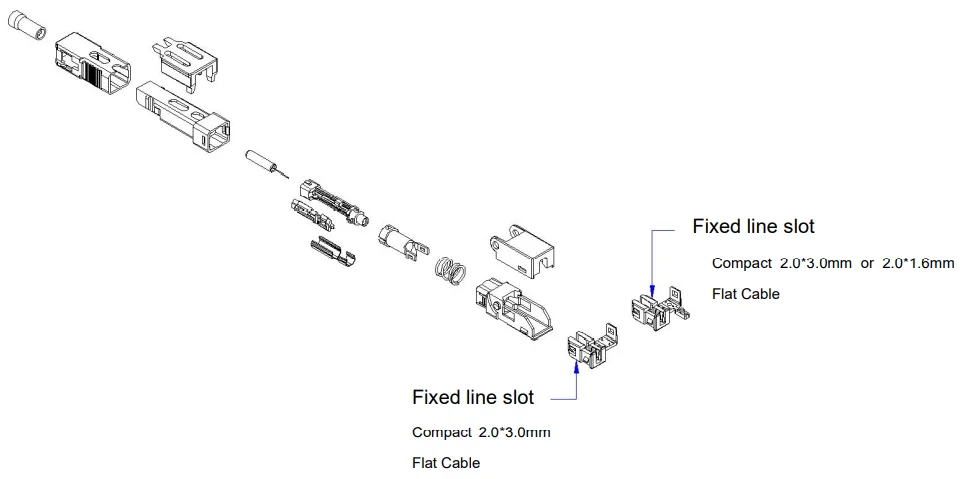 Fixed line slot

Compact 2.0*3.0mm or 2.0*1.6mm

Flat Cable

Fixed line slot

Compact 2.0*3.0mm

Flat Cable