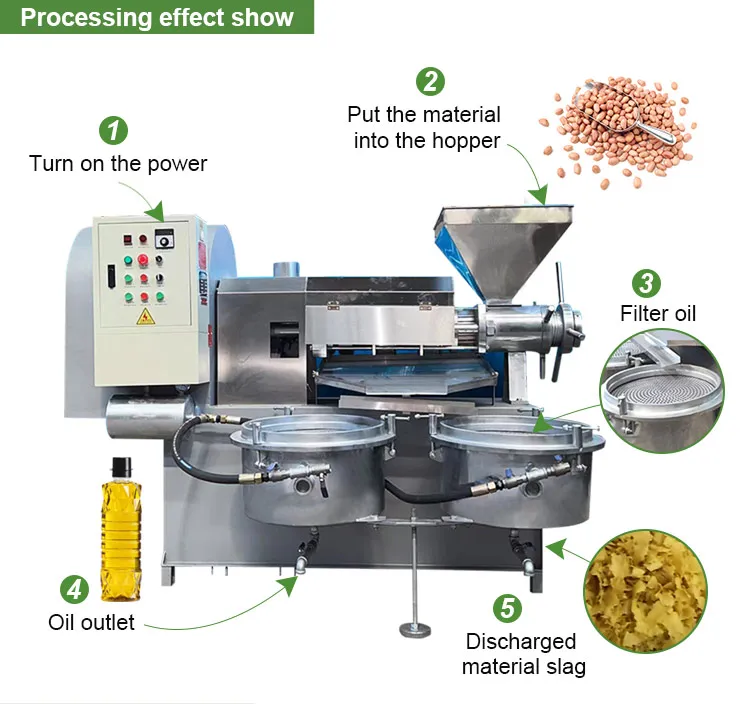 Processing effect show

1
Turn on the power

2
Put the material into the hopper

3
Filter oil

4
Oil outlet

5
Discharged material slag